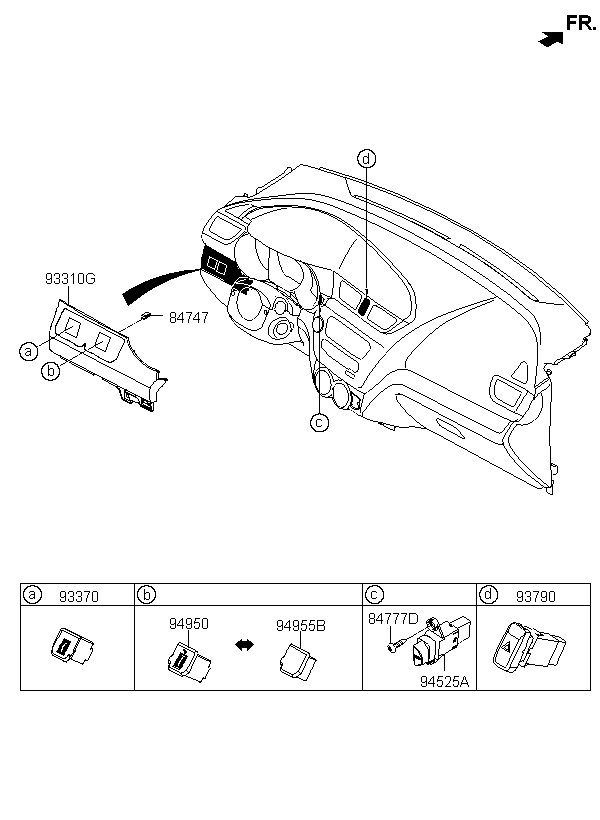 FR.

d

93310G

84747

a

b

c

| a 93370 | b | c | d 93790 |
|---|---|---|---|
| | 94950 94955B | 84777D 94525A | |