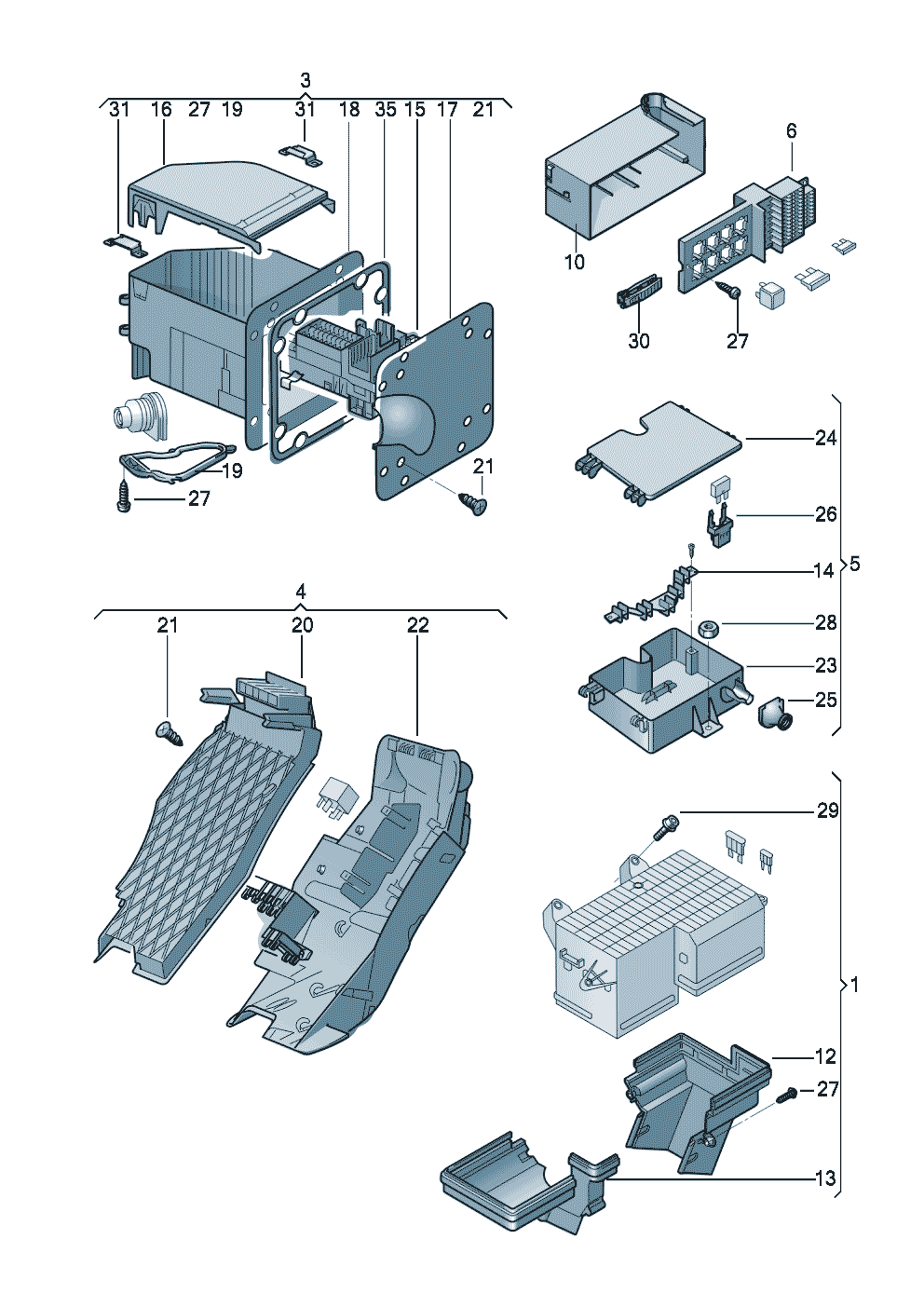 3
31 16 27 19 31 18 35 15 17 21
19
27
21
6
10
30
27
24
26
14
5
28
23
25
4
21 20 22
29
1
12
27
13