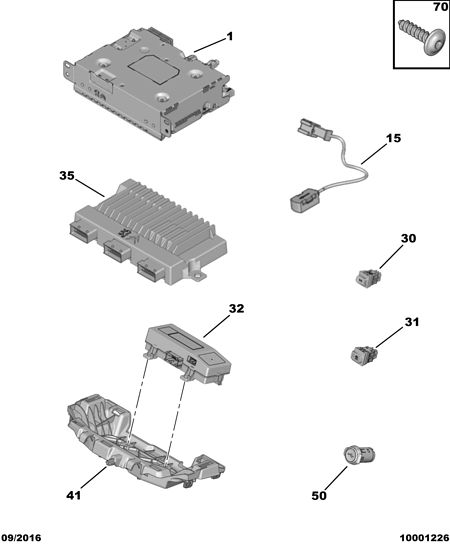 70

1

15

35

30

32

31

41

50

09/2016

10001226