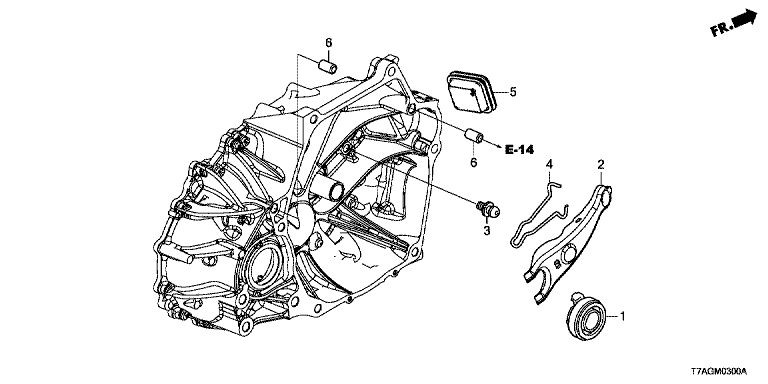 FR.

6

5

E-14

6

4

2

3

1

T7AGM0300A