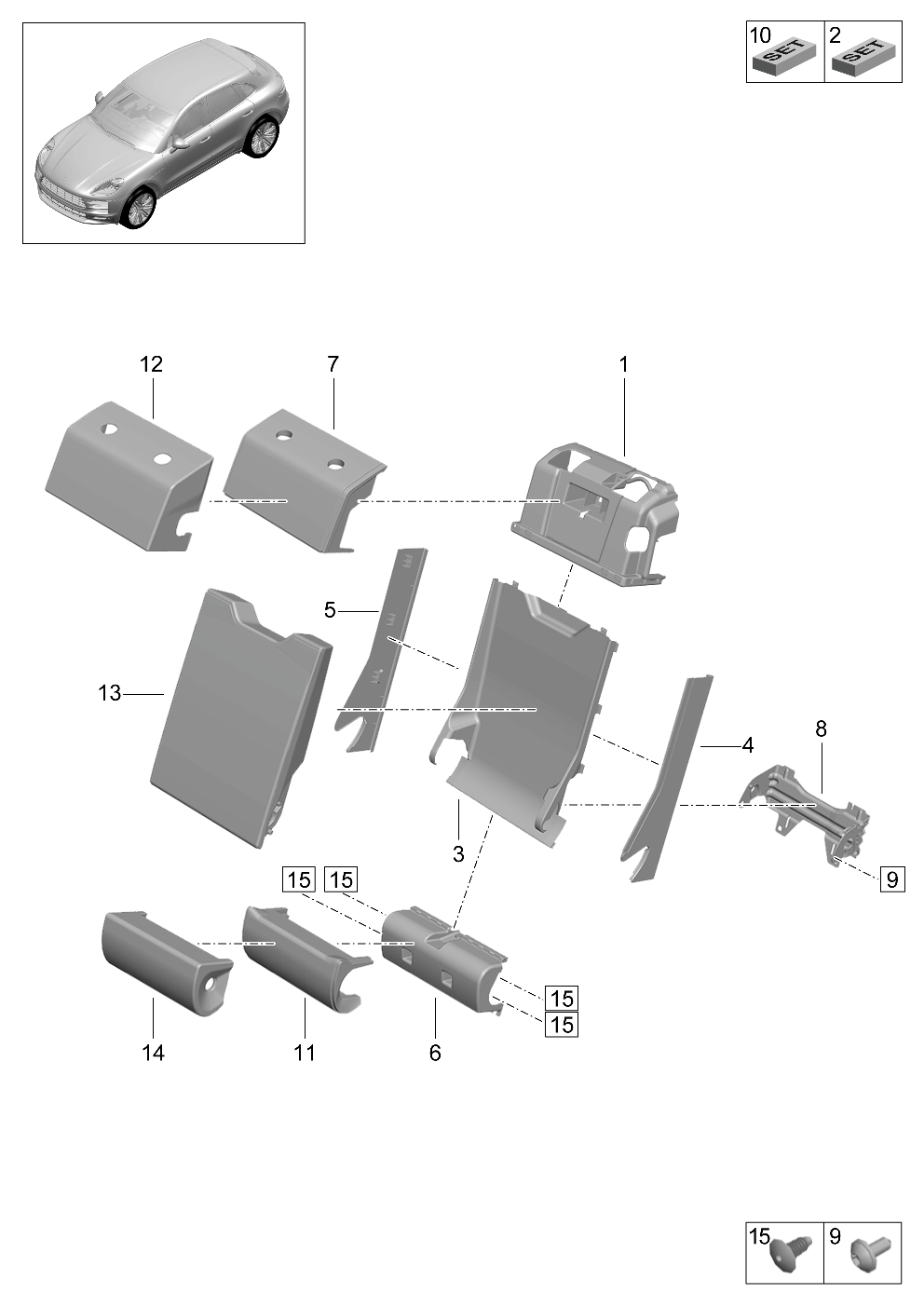 10 SET 2 SET

12
7
1
5
13
4
8
3
9
15 15
15
15
14
11
6

15 9