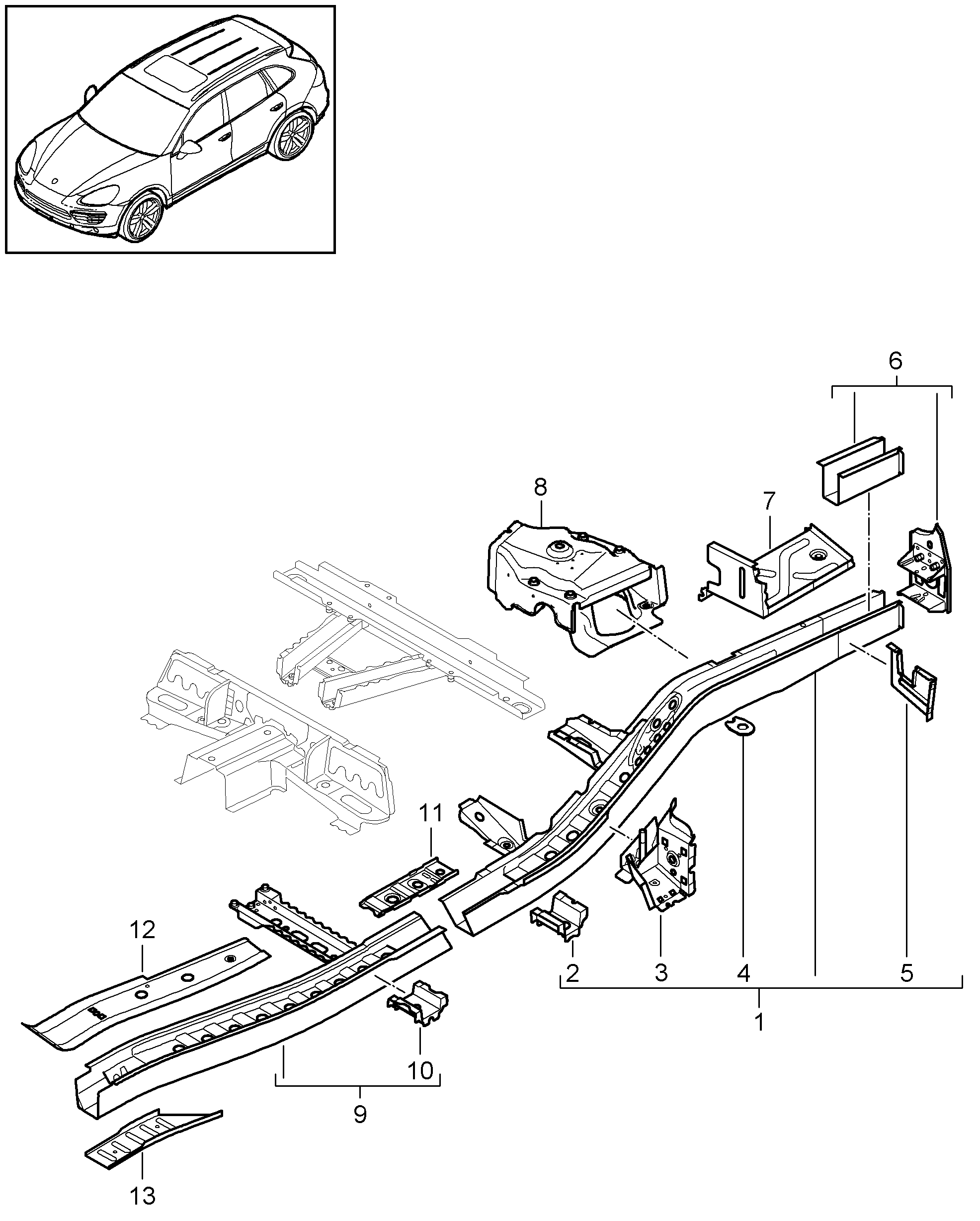 6

8

7

11

12

2

3

4

5

1

10

9

13