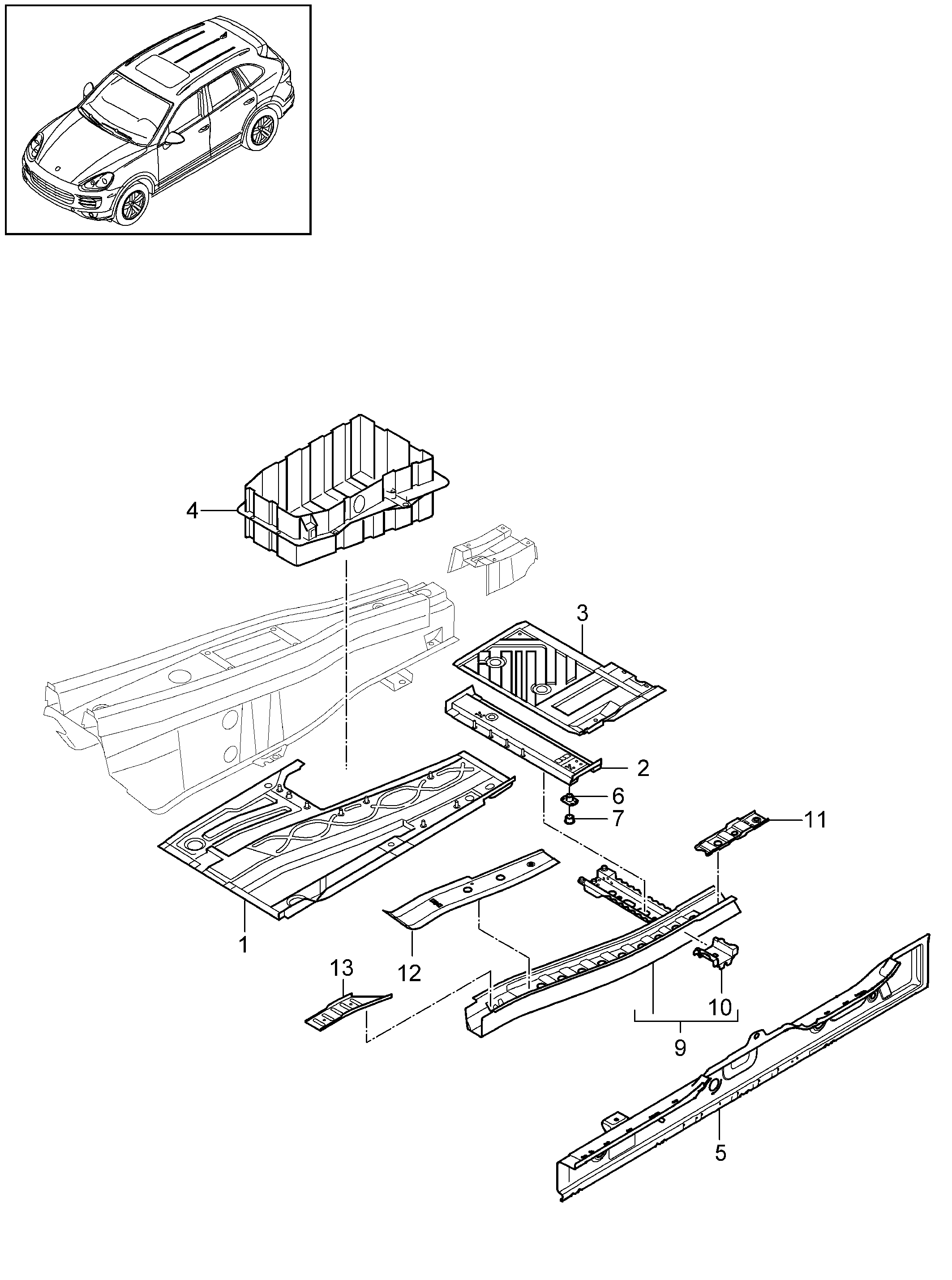 4
3
2
6
7
11
1
12
13
10
9
5