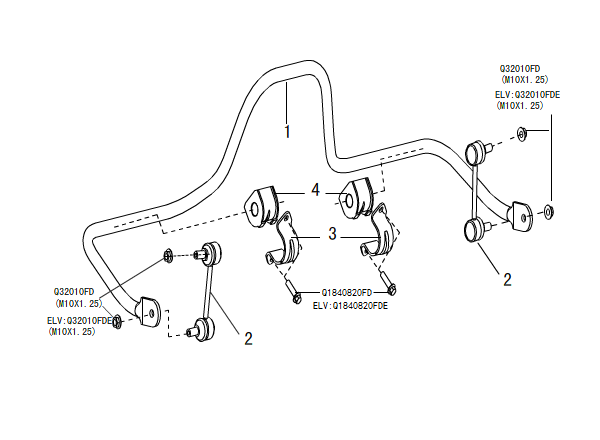 Q32010FD
(M10X1.25)
ELV:Q32010FDE
(M10X1.25)

1

4

3

2

Q32010FD
(M10X1.25)
ELV:Q32010FDE
(M10X1.25)

Q1840820FD
ELV:Q1840820FDE

2