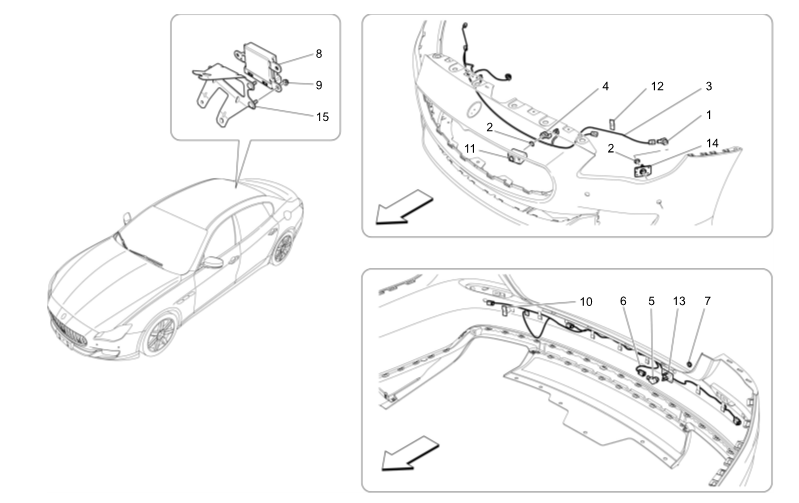 8
9
15

4
12
3
1
2
11
2
14

10
6
5
13
7