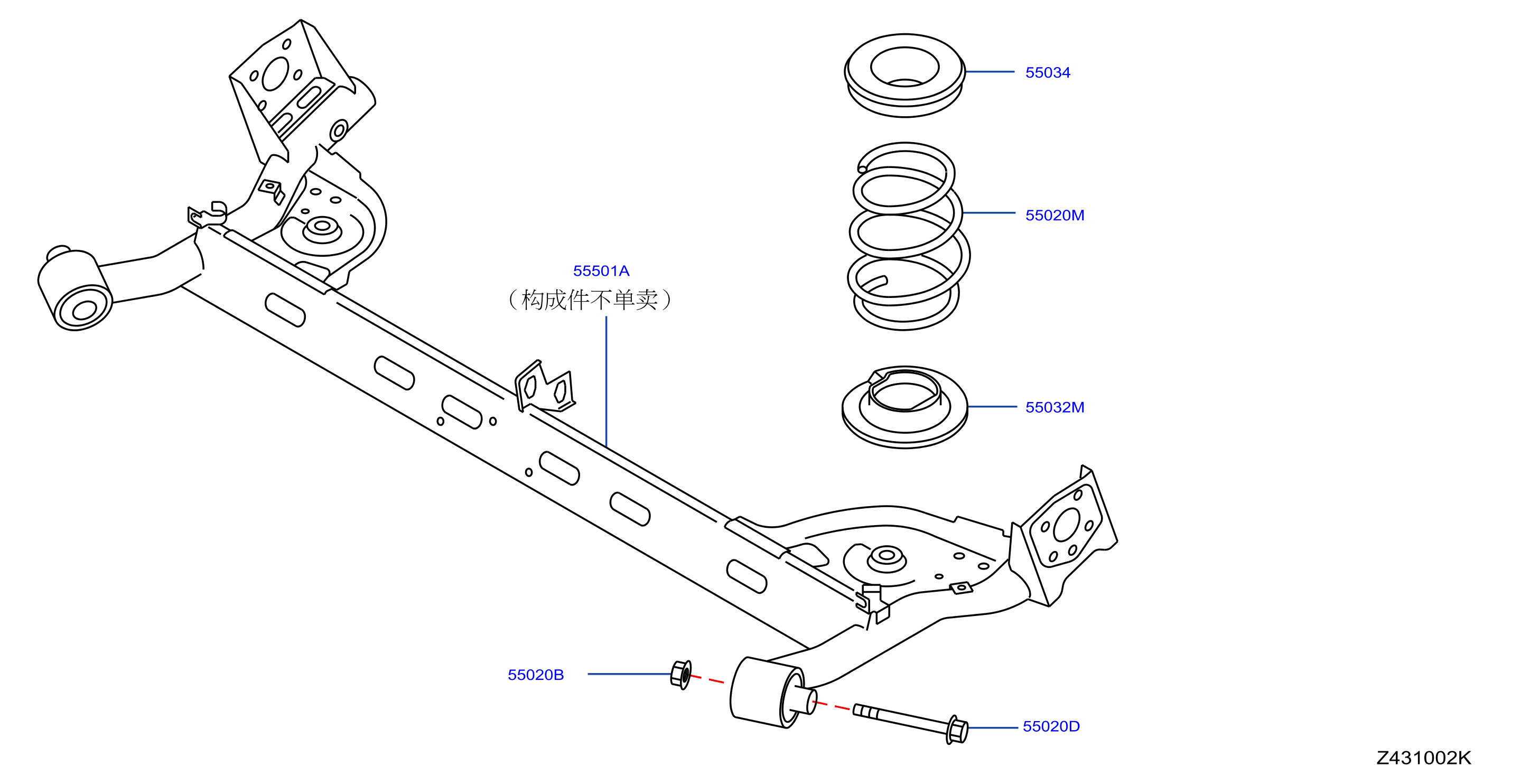 55034

55020M

55501A
（构成件不单卖）

55032M

55020B

55020D

Z431002K