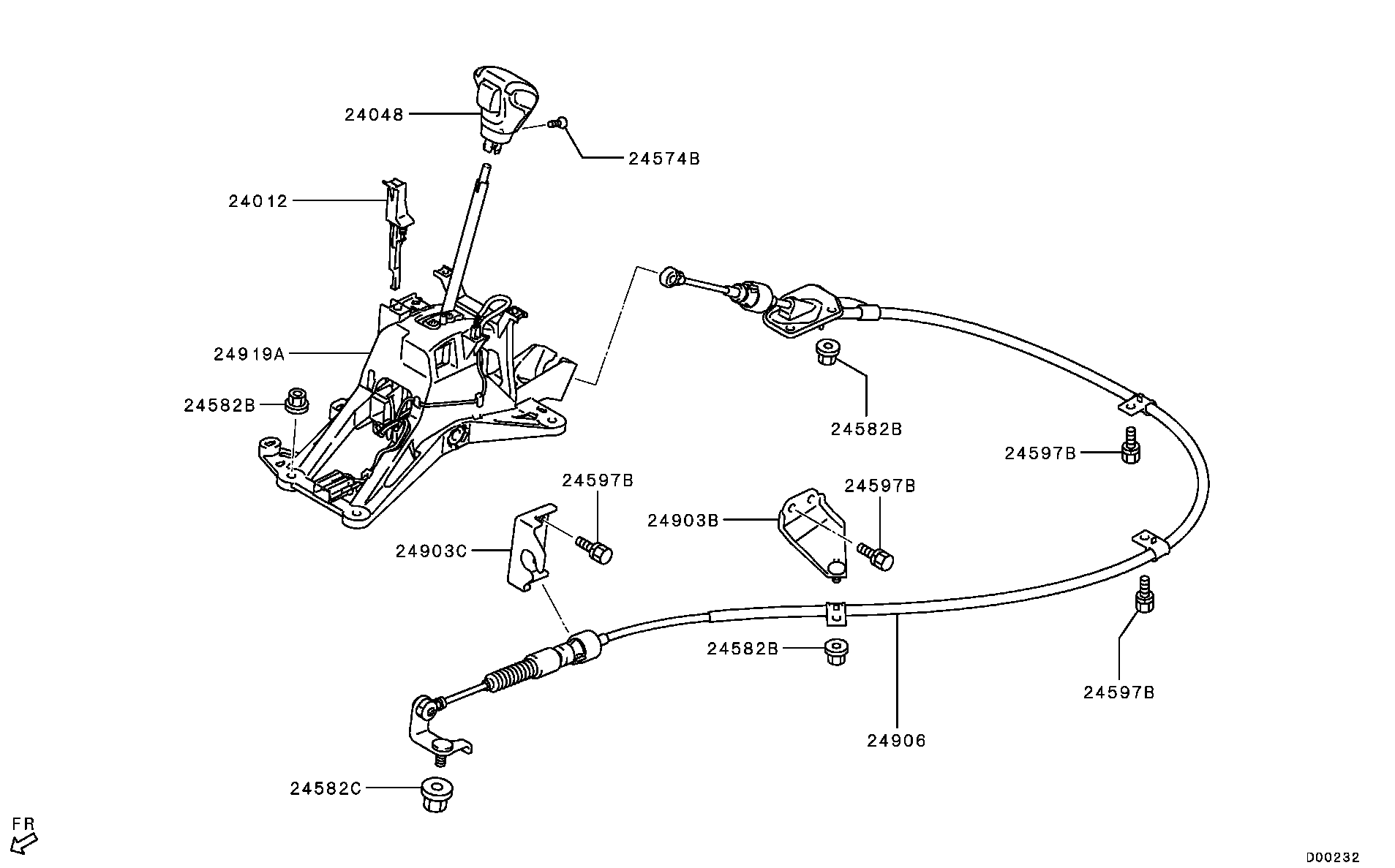 24048
24574B
24012
24919A
24582B
24582B
24597B
24597B
24597B
24903B
24903C
24582B
24597B
24906
24582C
FR
D00232