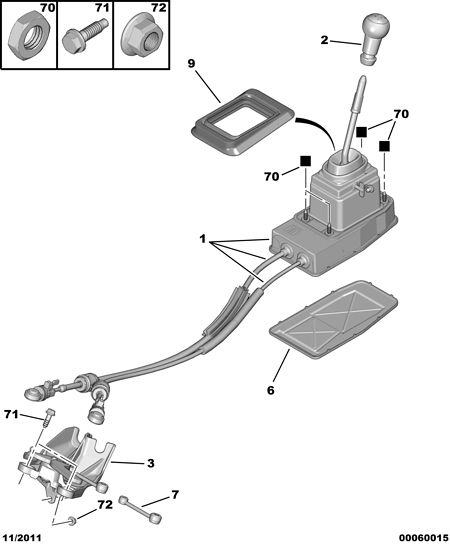 70
71
72
2
9
70
70
1
6
71
3
7
72
11/2011
00060015