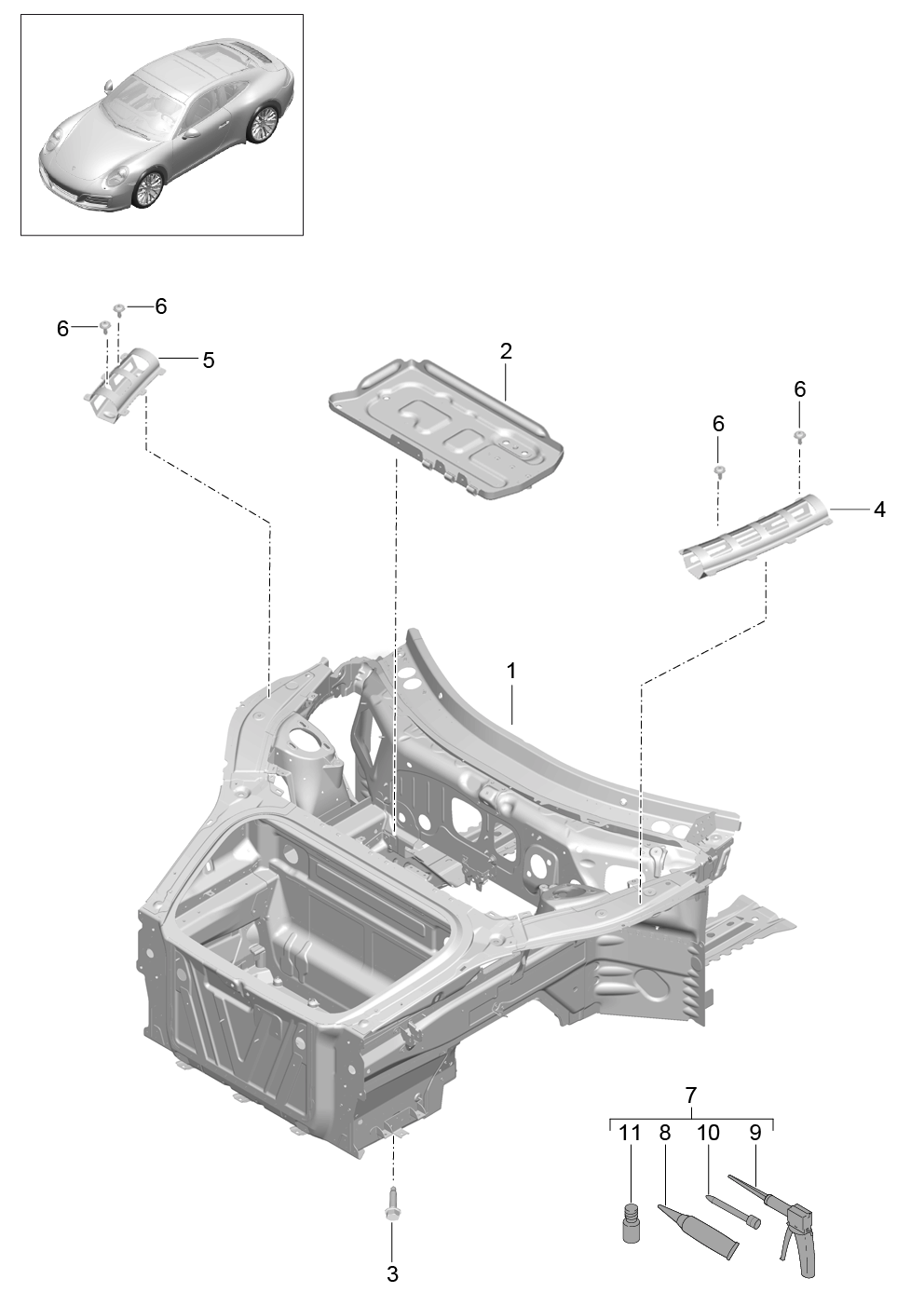 6
6
5
2
6
6
4
1
7
11
8
10
9
3