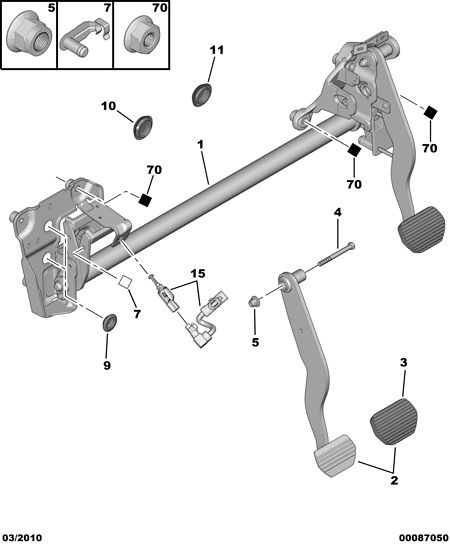 5
7
70
11
10
1
70
70
70
4
15
7
5
9
3
2
03/2010
00087050