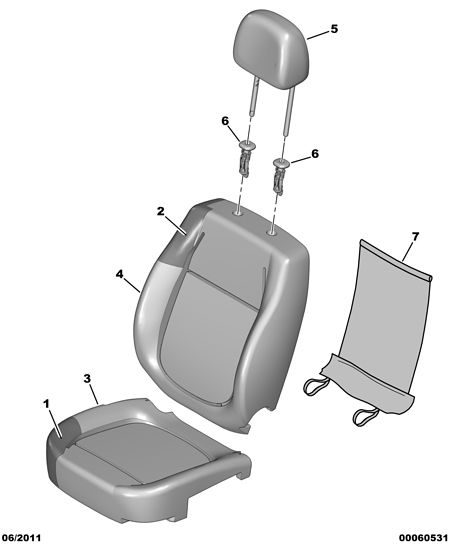 5
6
6
2
7
4
3
1
06/2011
00060531