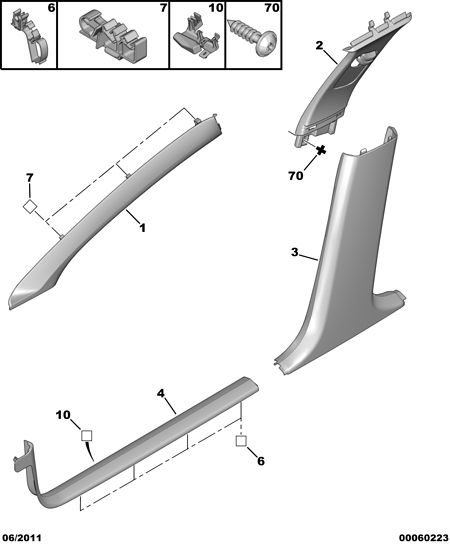 6
7
10
70
2
70
7
1
3
4
10
6
06/2011
00060223