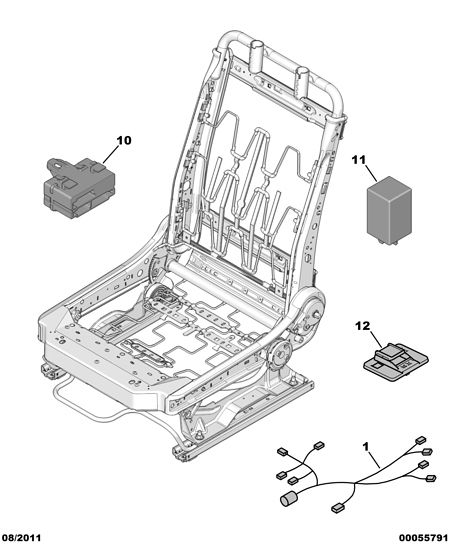 10

11

12

1

08/2011

00055791