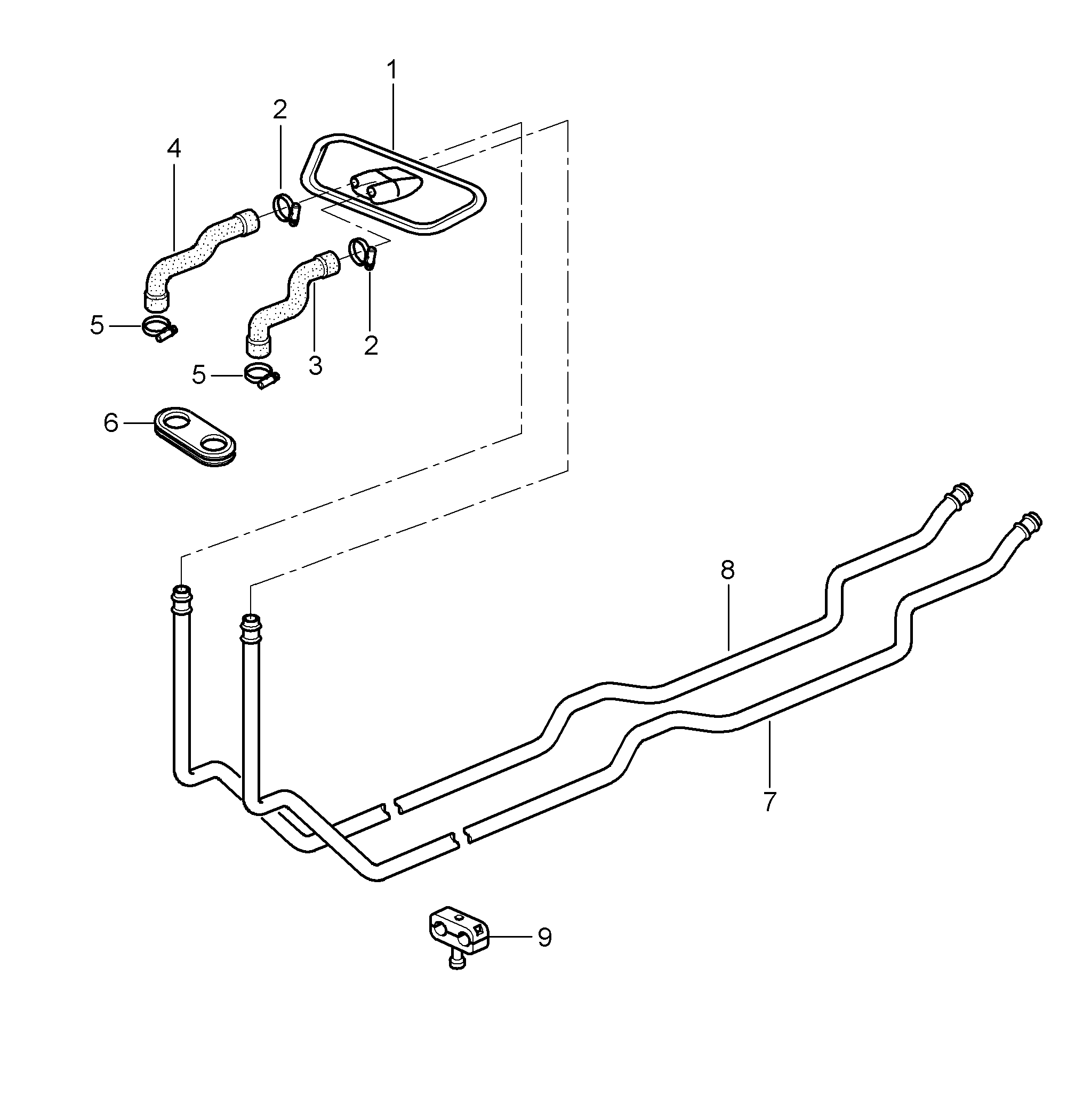 1
2
4
5
3
2
5
6
8
7
9