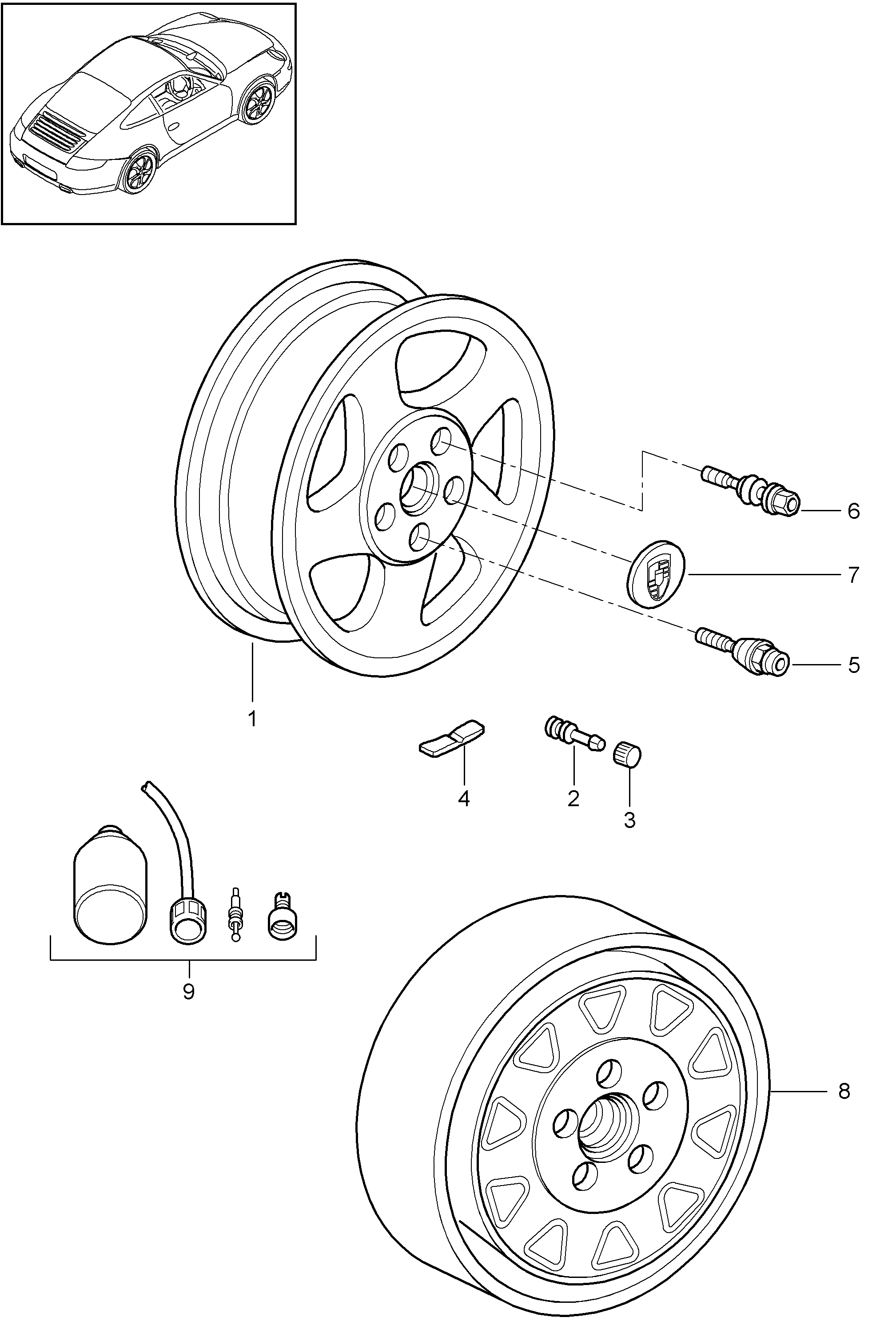 6
7
5
1
4
2
3
9
8