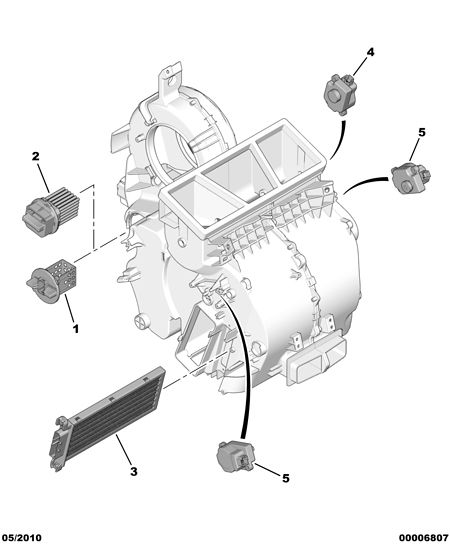 4

5

2

1

3

5

05/2010

00006807