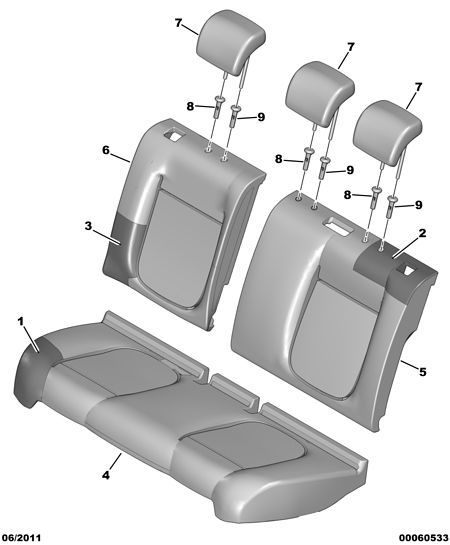 7
7
7
8
9
6
8
9
8
9
3
2
1
5
4
06/2011
00060533