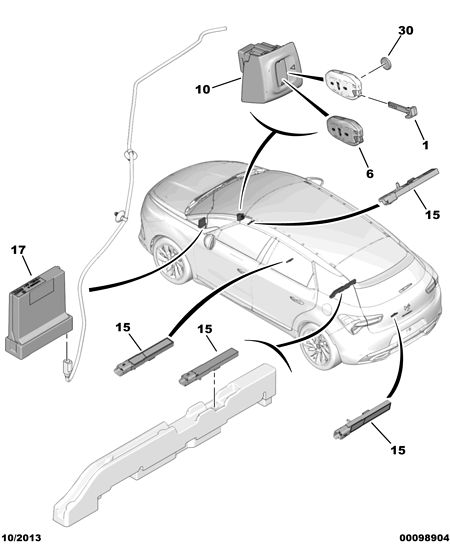 30

10

1

6

15

17

15

15

15

10/2013

00098904