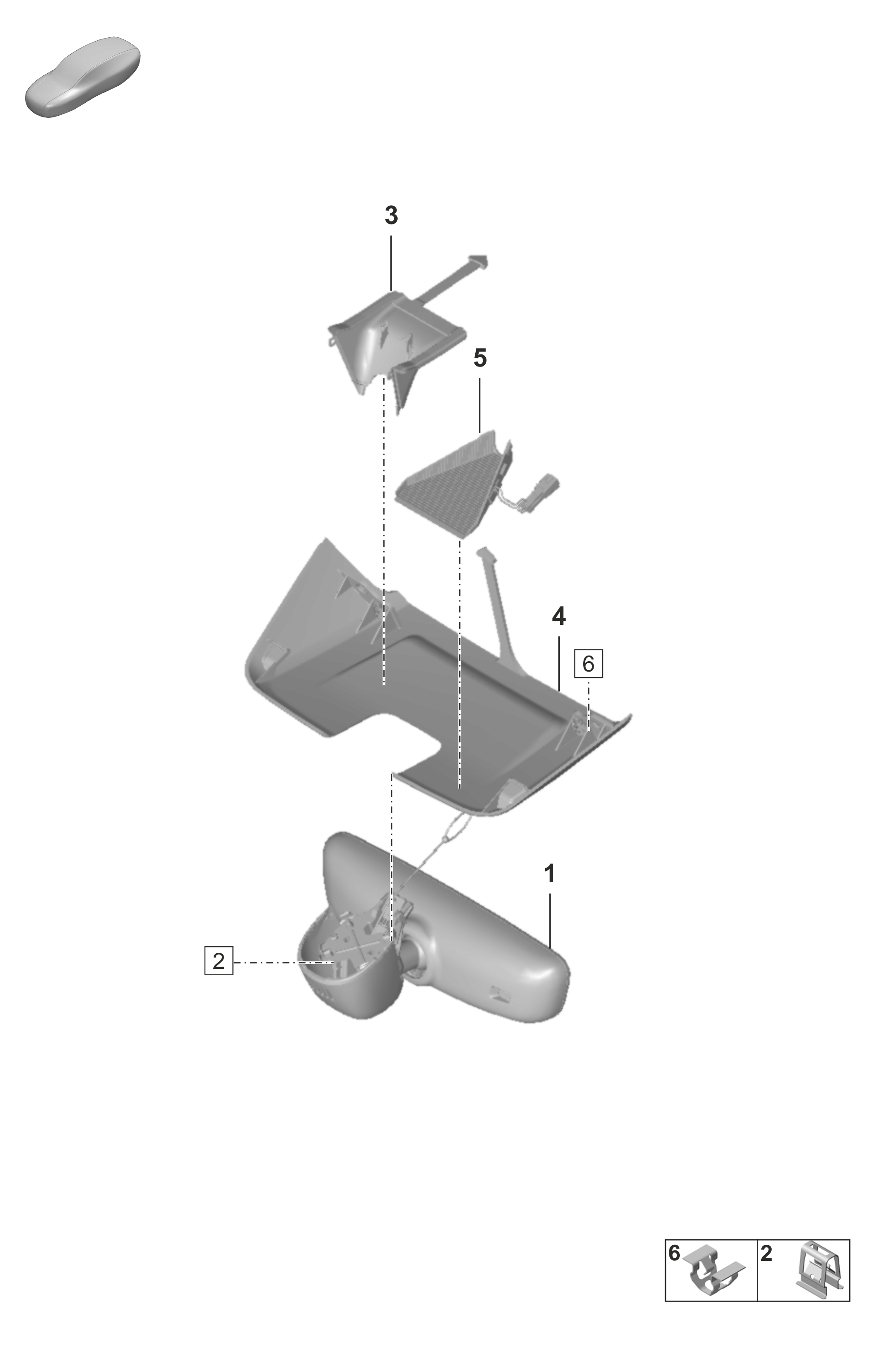 3
5
4
6
1
2
6
2