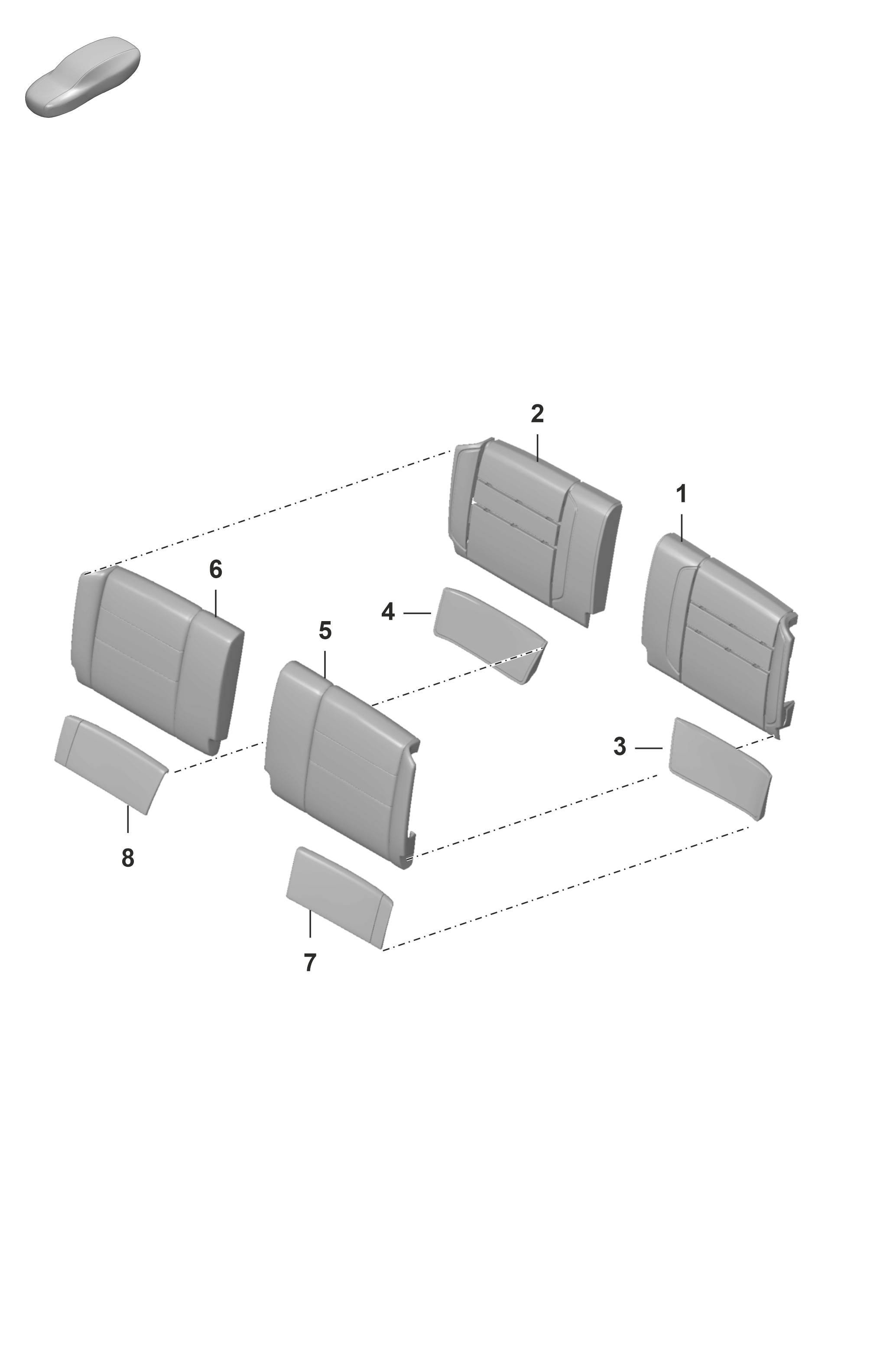 2
1
6
4
5
3
8
7