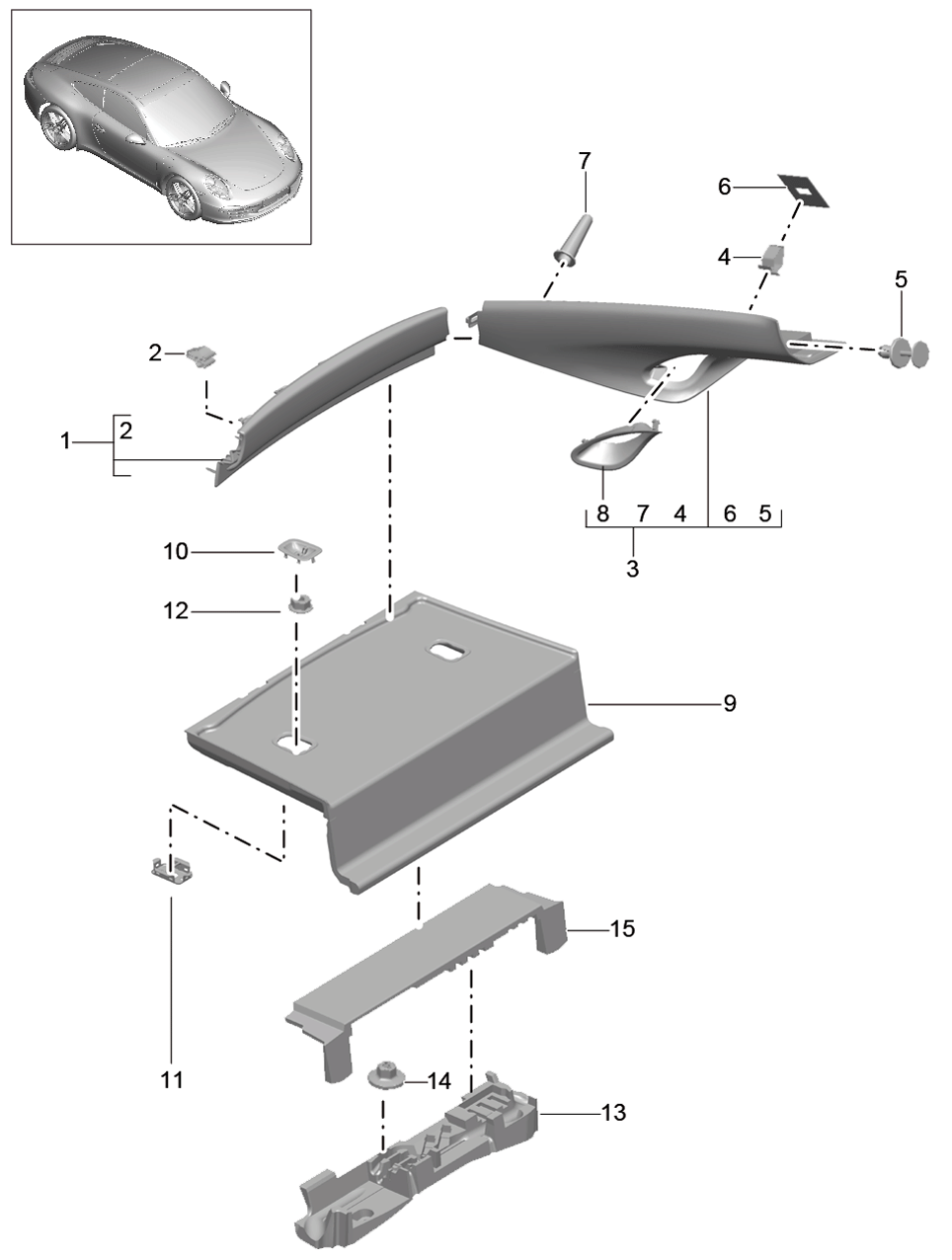 7
6
4
5
2
1
2
8 7 4 6 5
3
10
12
9
15
11
14
13