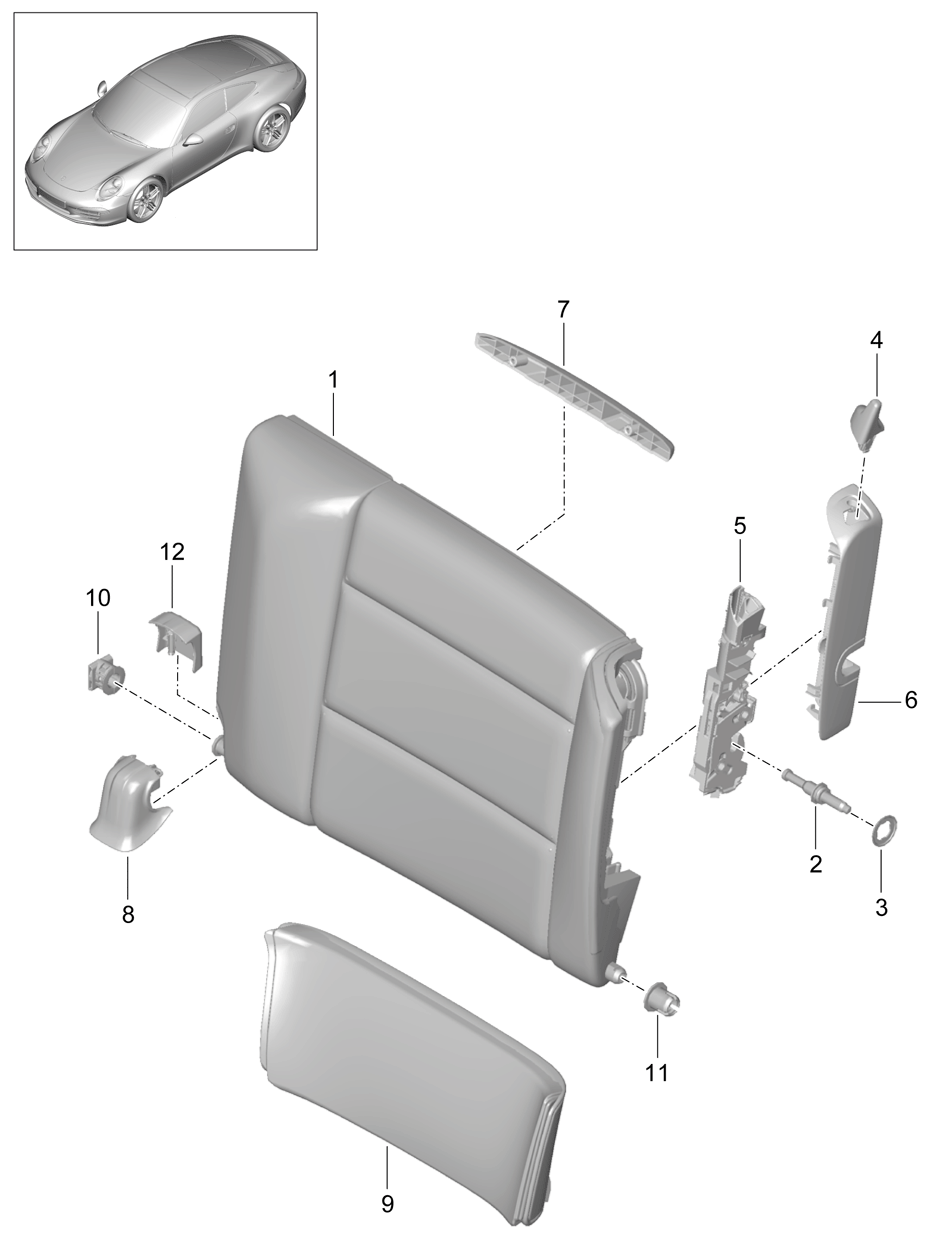 7
4
1
5
12
10
6
2
3
8
11
9