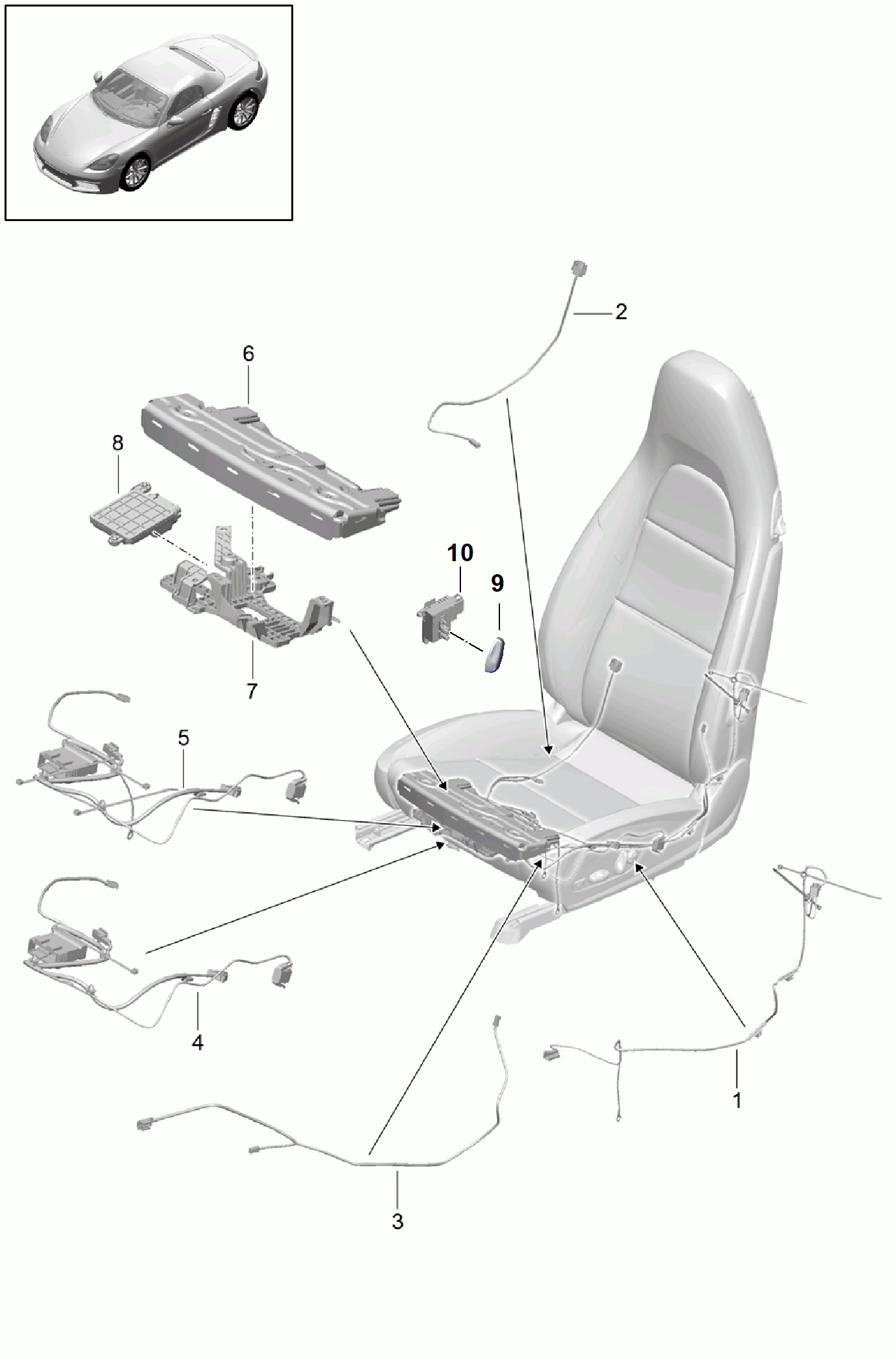 2
6
8
10
9
7
5
4
1
3