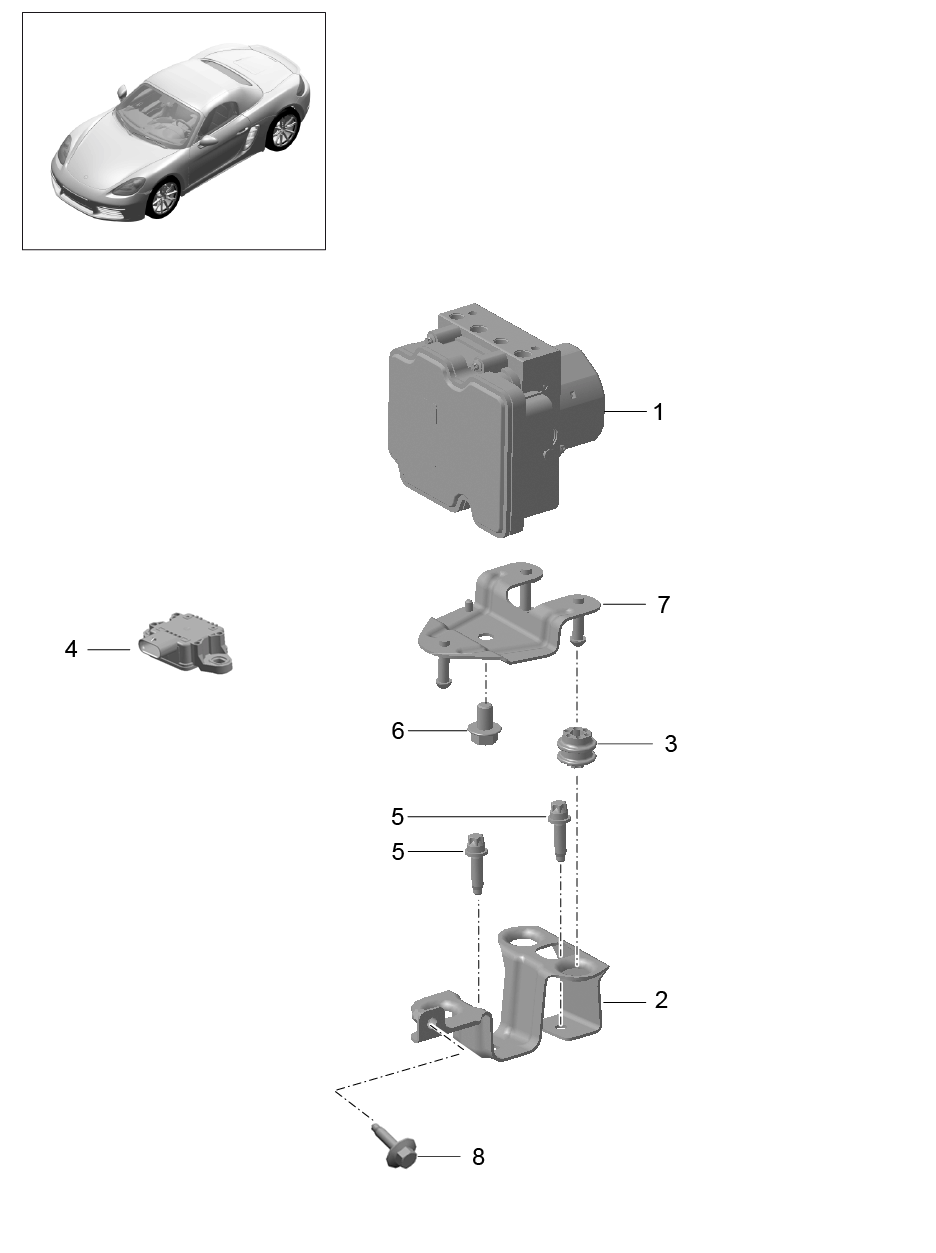 1

7

4

6

3

5

5

2

8