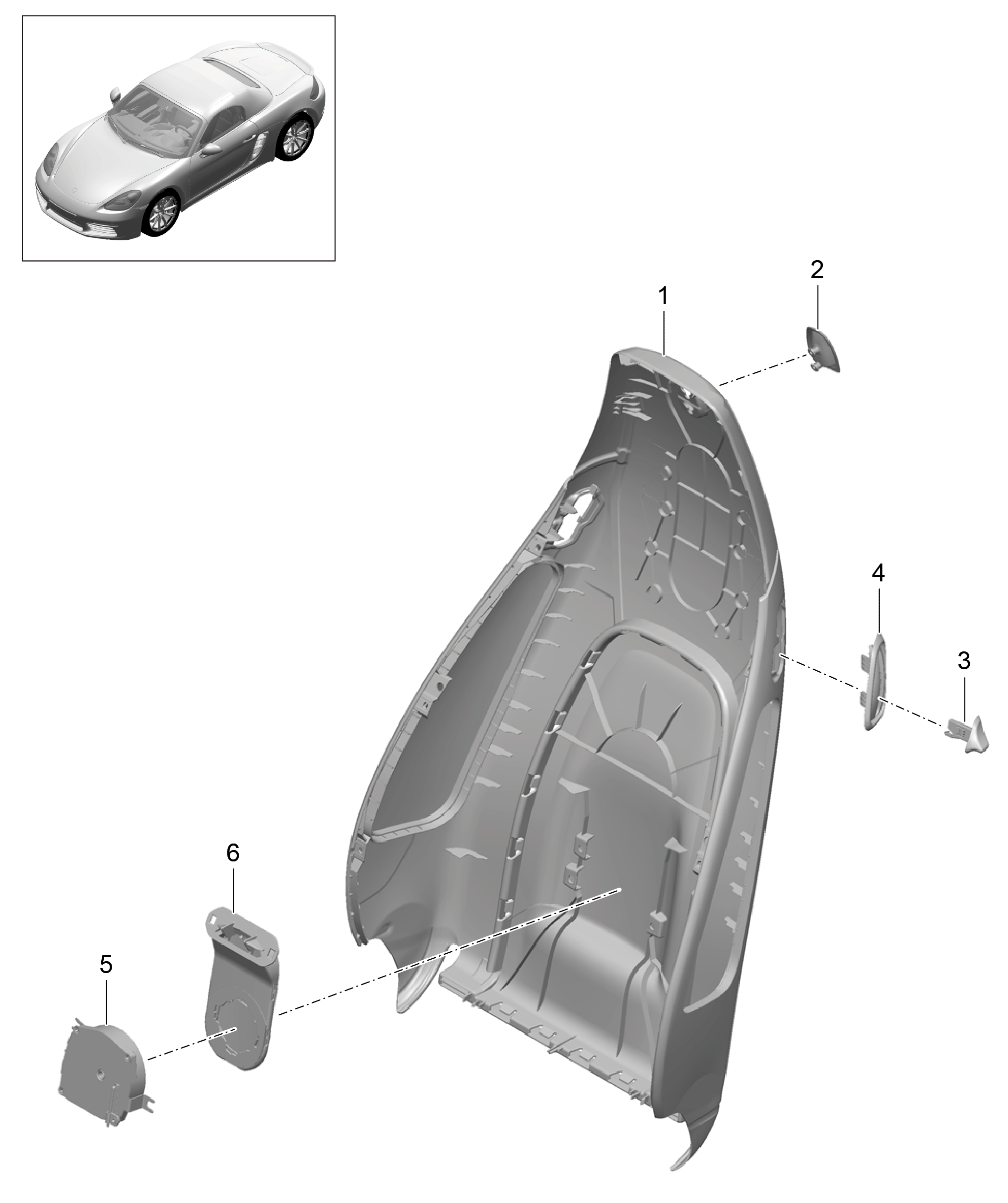 2
1
4
3
6
5