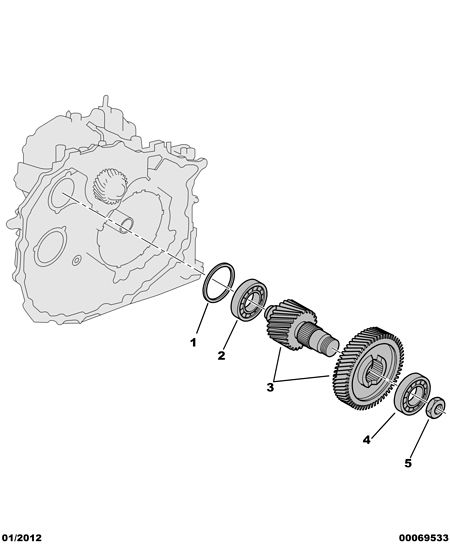 1
2
3
4
5
01/2012
00069533