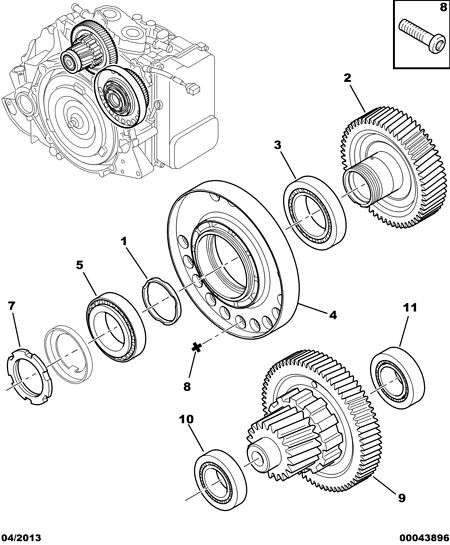 8
2
3
1
5
4
7
11
8
10
9
04/2013
00043896