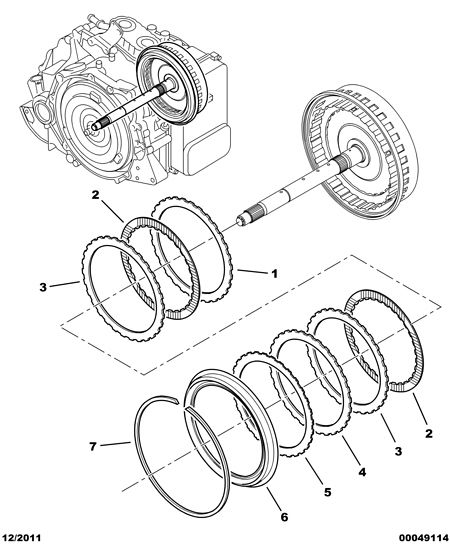 2
1
3
2
3
4
5
6
7
12/2011
00049114