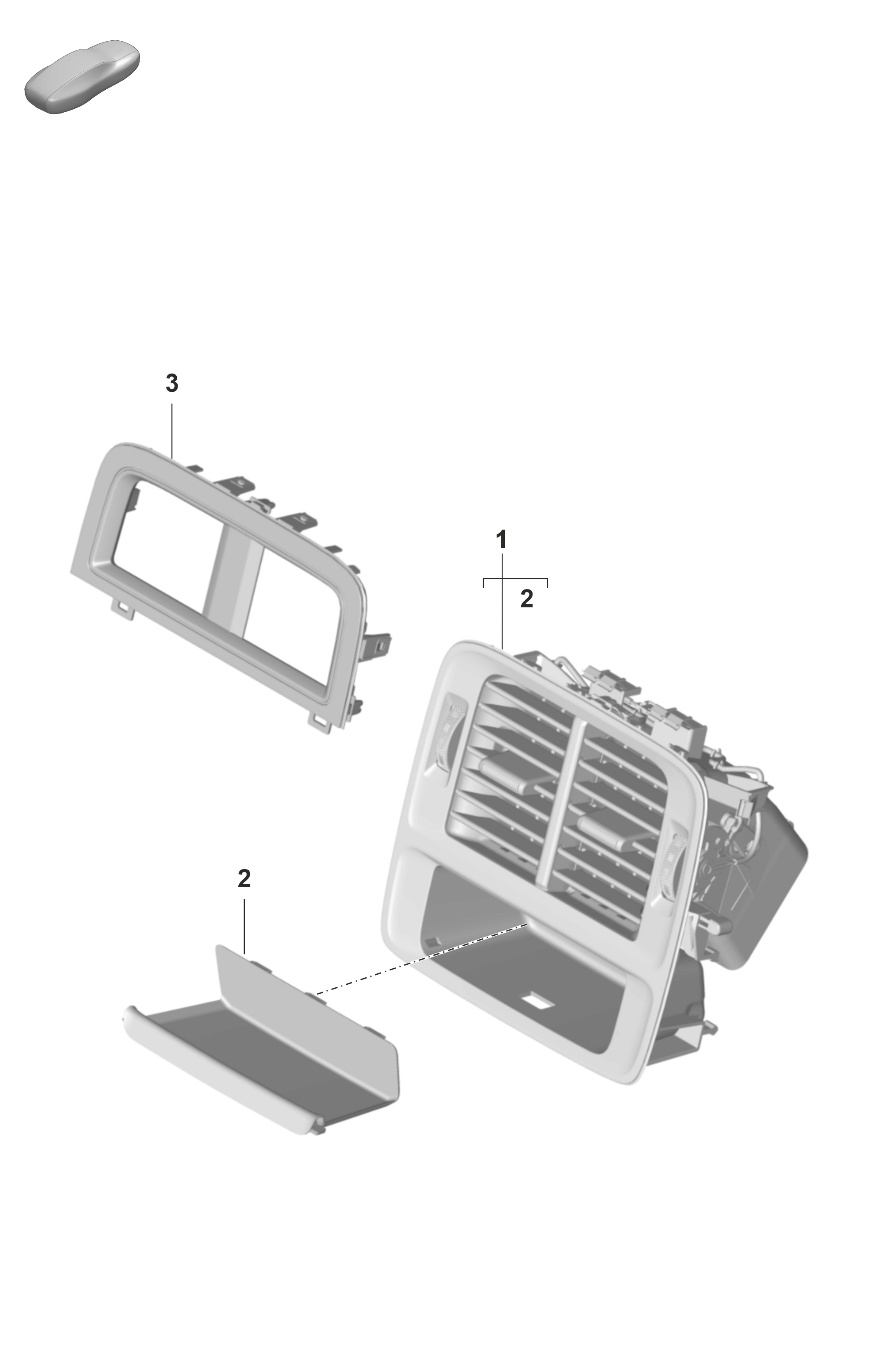 3

1

2

2