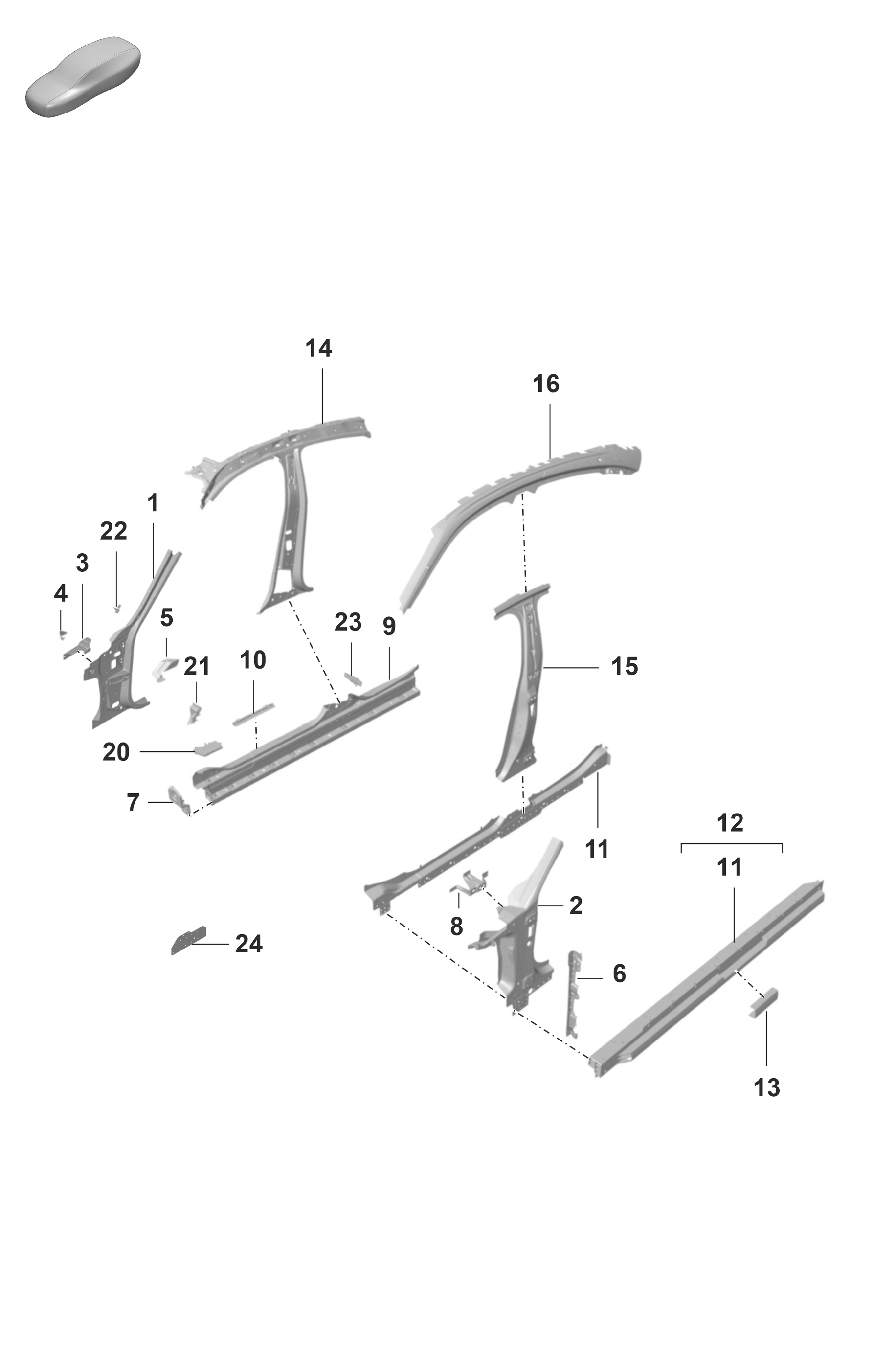 14
16
1
22
3
4
5
23
9
21
10
15
20
7
11
12
11
2
8
24
6
13