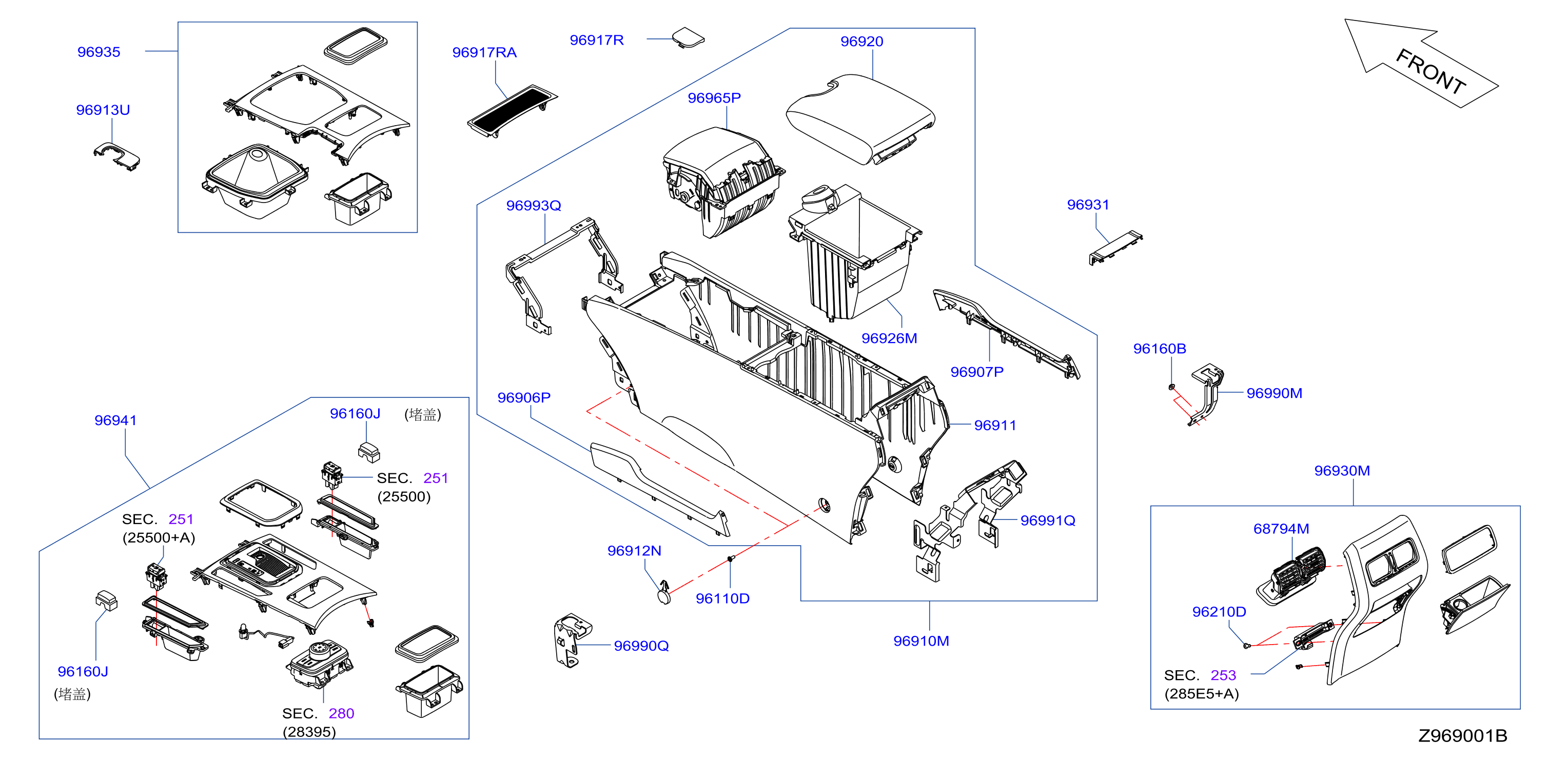 96935

96913U

96917RA

96917R

96920

96965P

FRONT

96993Q

96931

96926M

96907P

96160B

96990M

96906P

96911

96941

96160J (堵盖)

SEC. 251 (25500)

SEC. 251 (25500+A)

96991Q

96930M

68794M

96912N

96110D

96210D

96990Q

96910M

96160J (堵盖)

SEC. 280 (28395)

SEC. 253 (285E5+A)

Z969001B