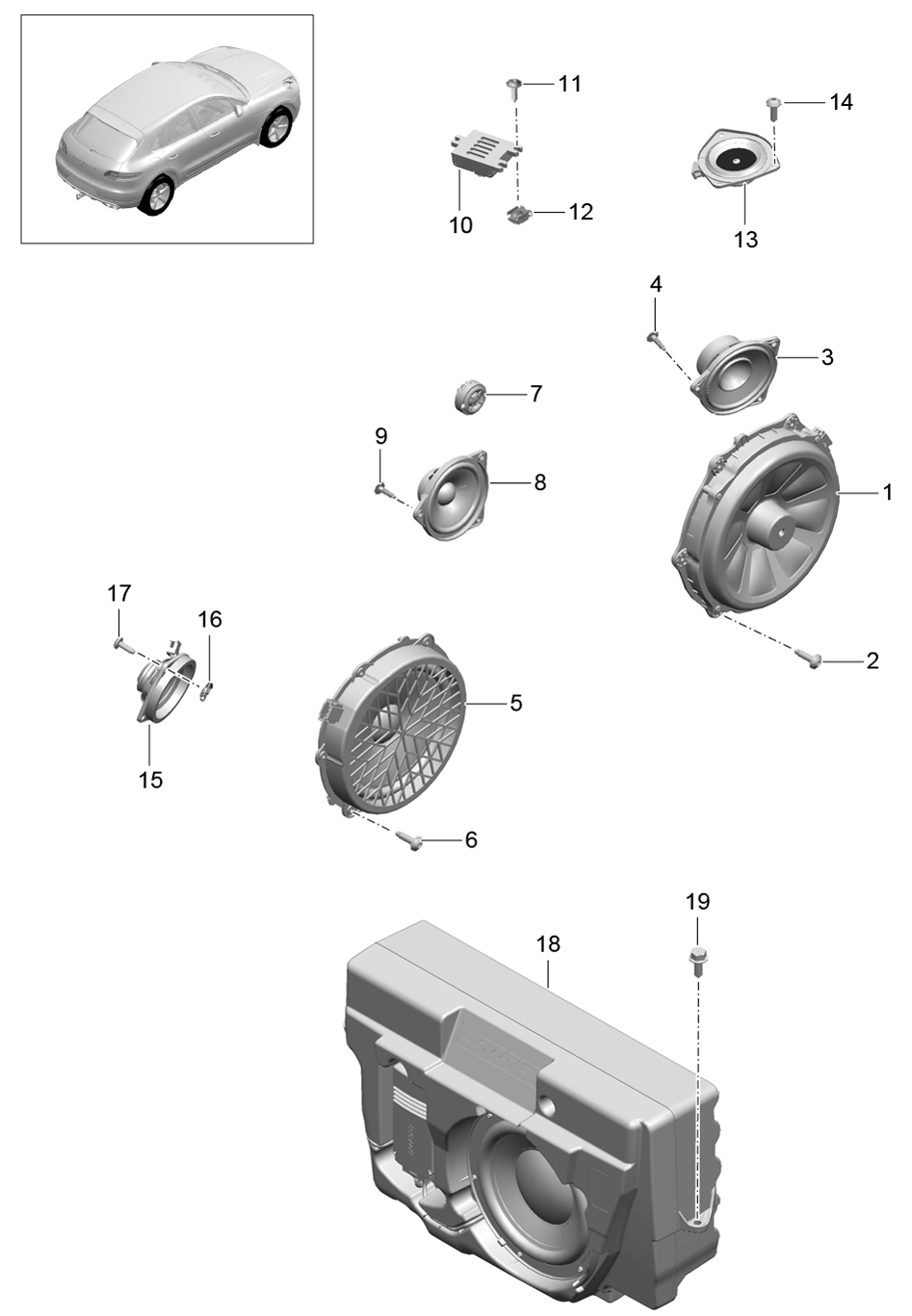 11
14
10
12
13
4
3
7
9
8
1
17
16
2
5
15
6
19
18