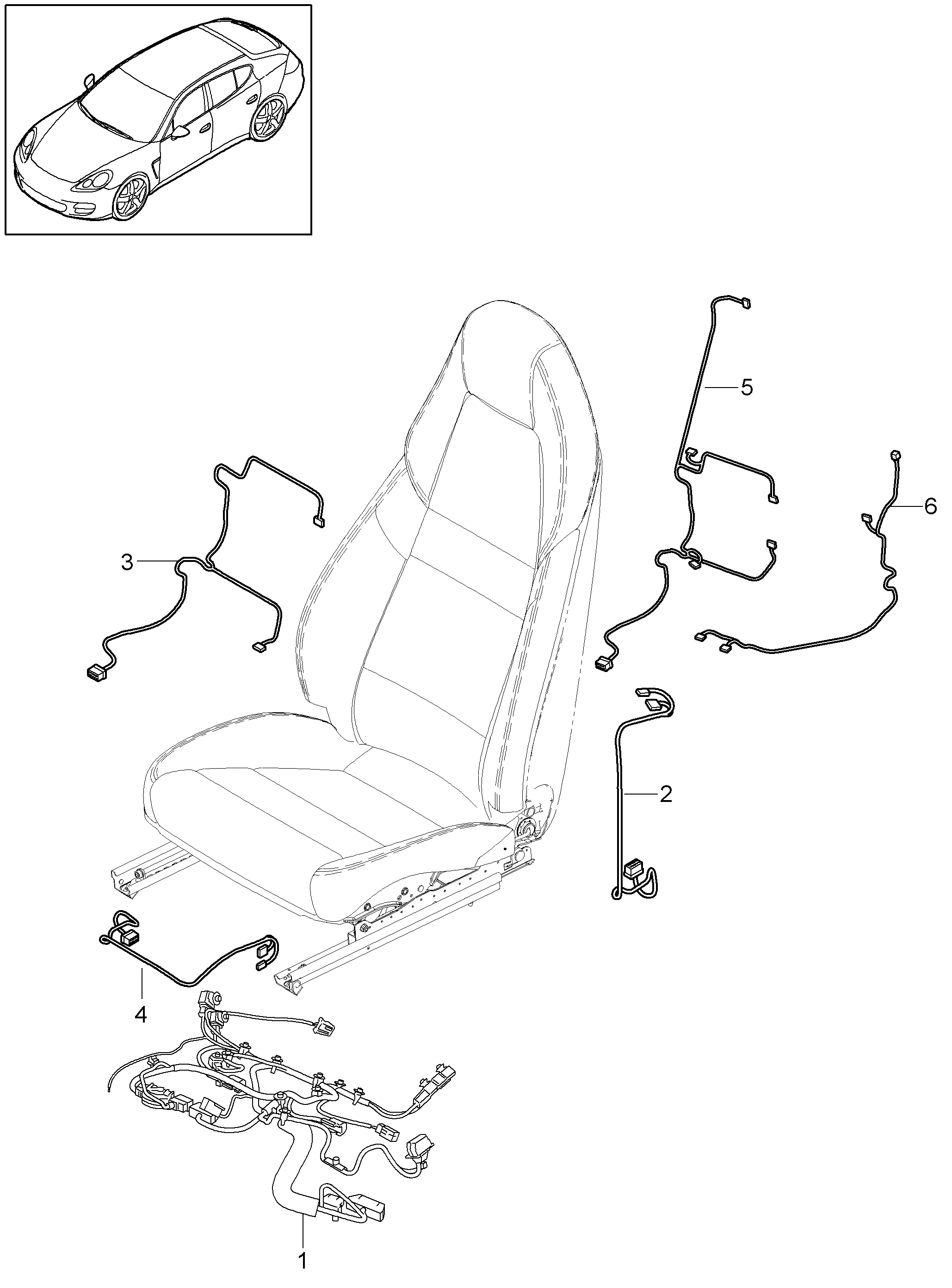 5
6
3
2
4
1