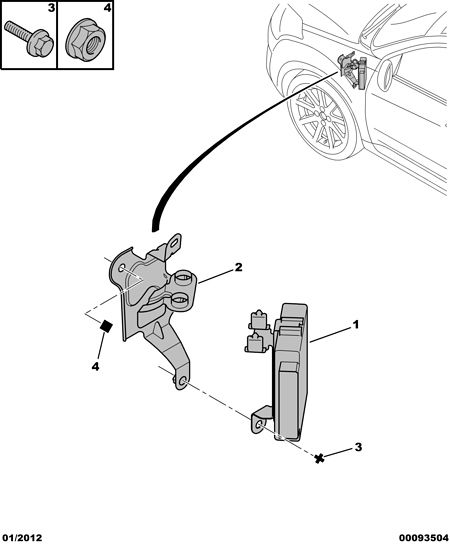 3
4
2
1
4
3
01/2012
00093504