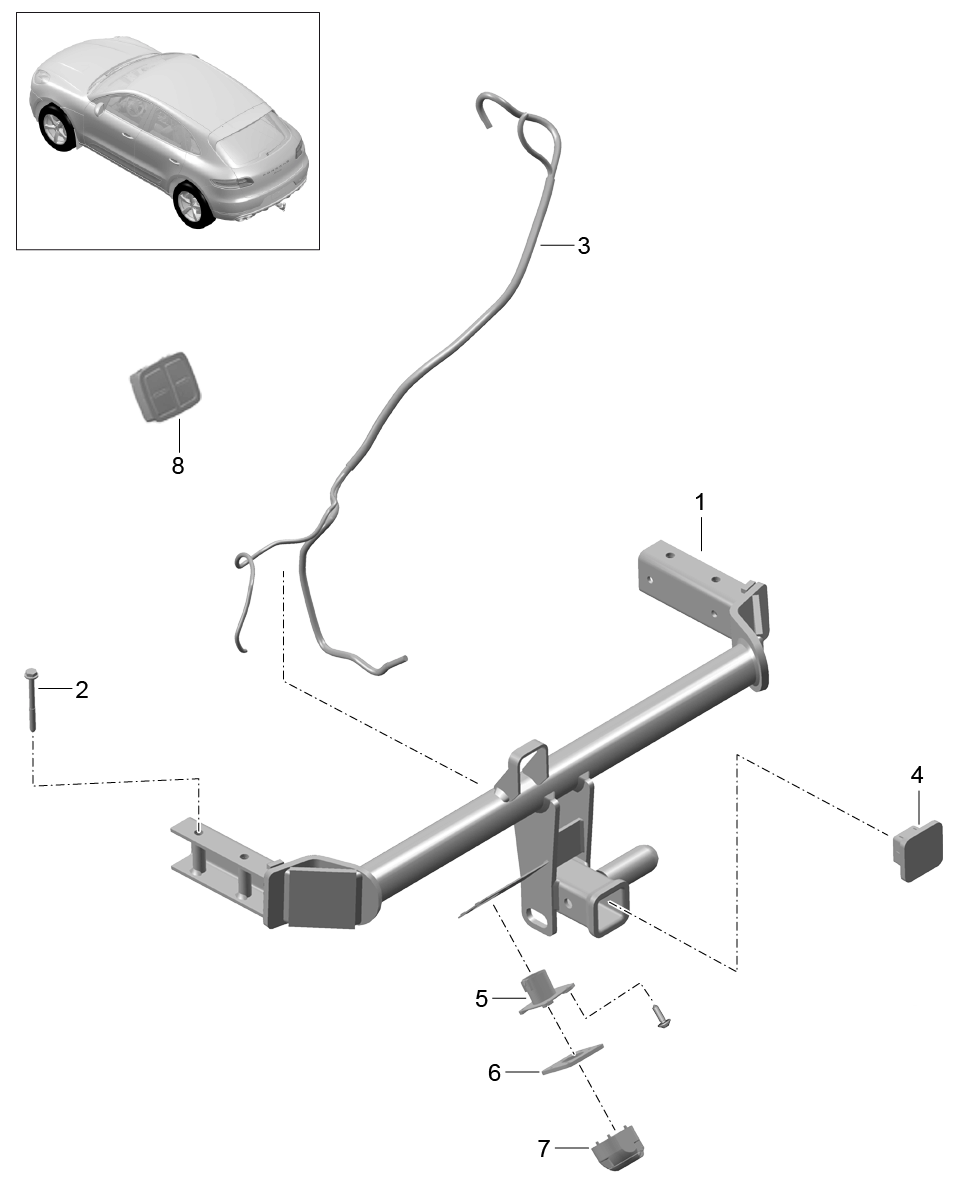 3

8

1

2

4

5

6

7