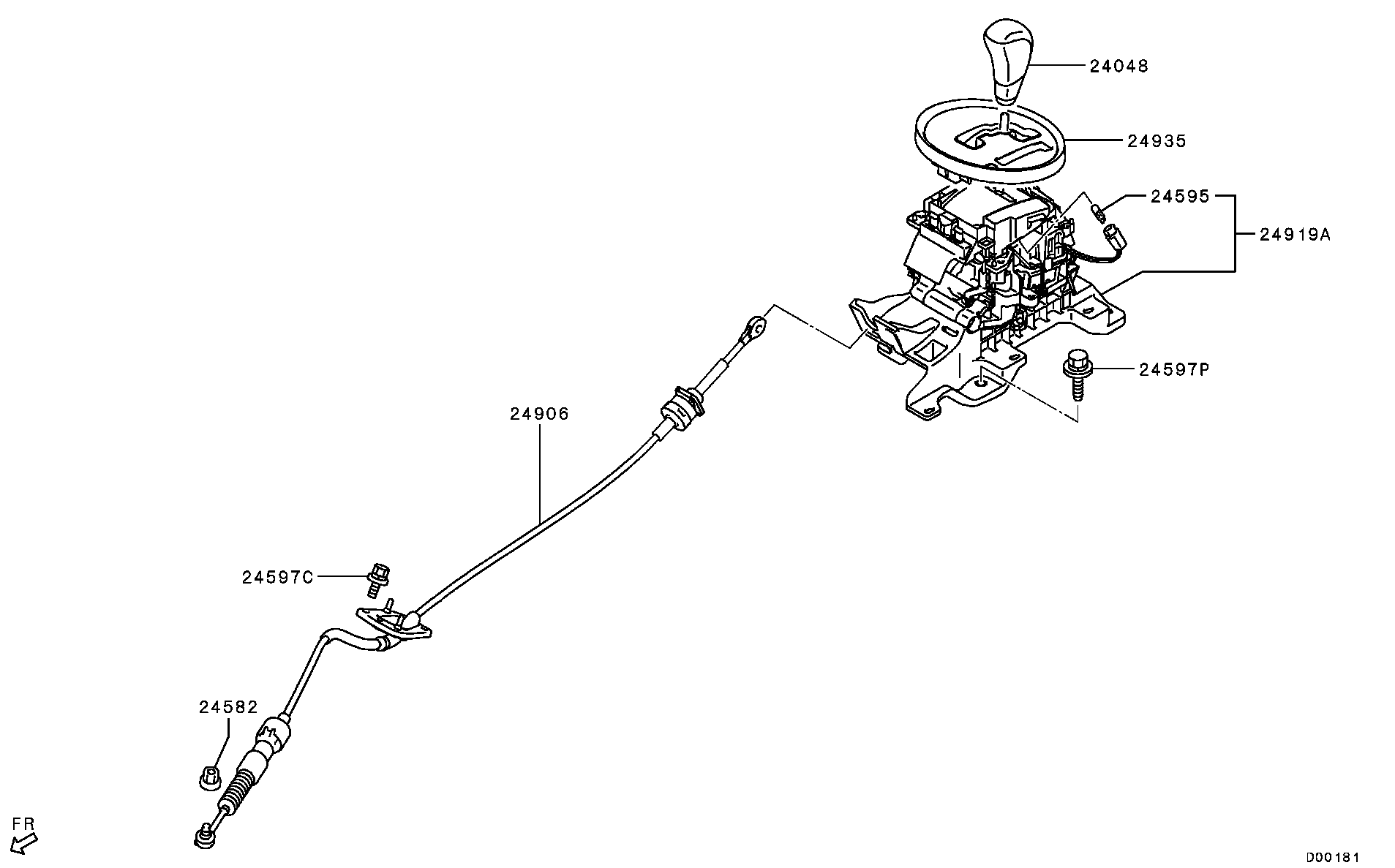 24048
24935
24595
24919A
24597P
24906
24597C
24582
FR
D00181