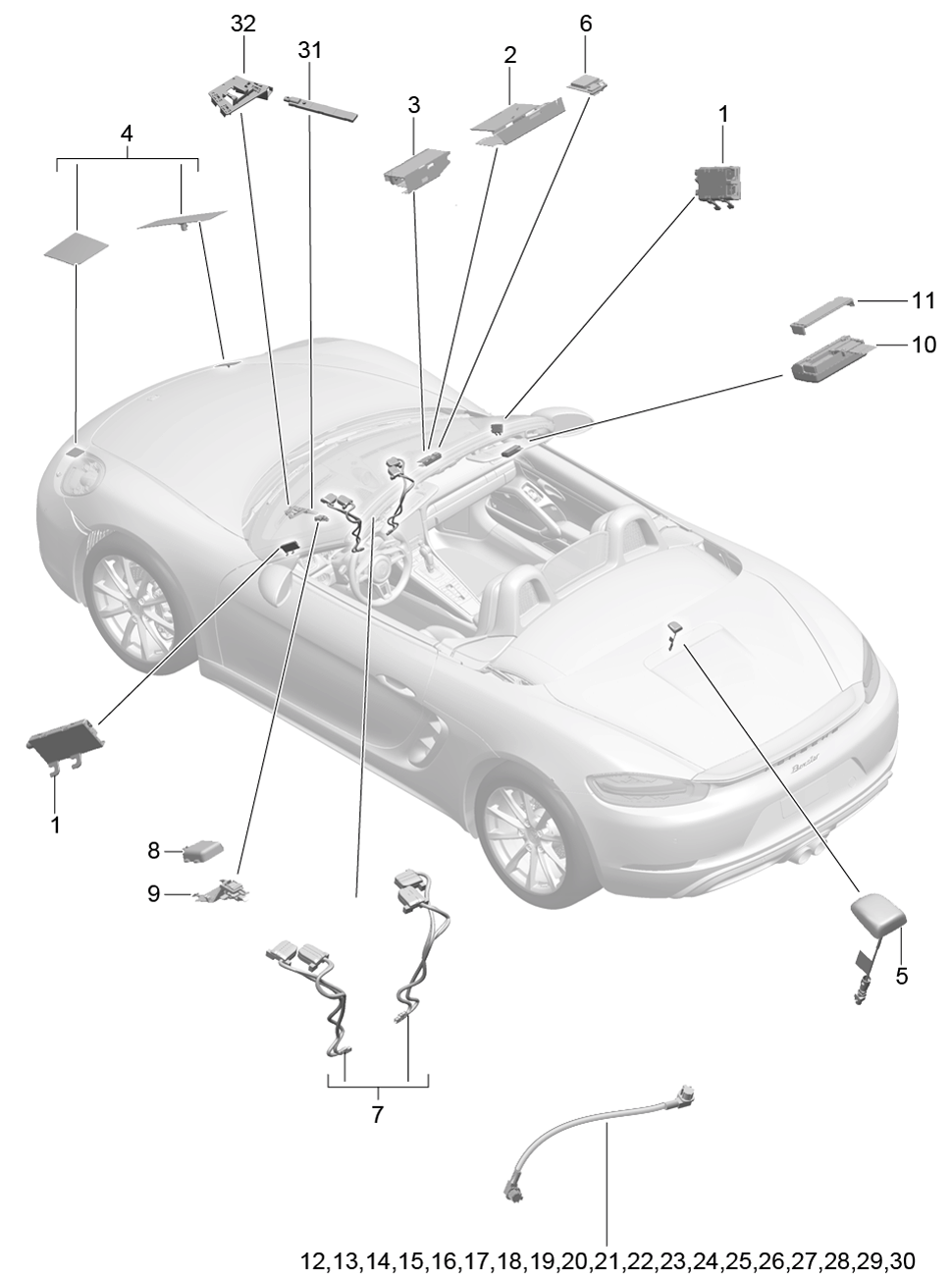 32
31
6
2
3
1
4
11
10
1
8
9
5
7
12,13,14,15,16,17,18,19,20,21,22,23,24,25,26,27,28,29,30