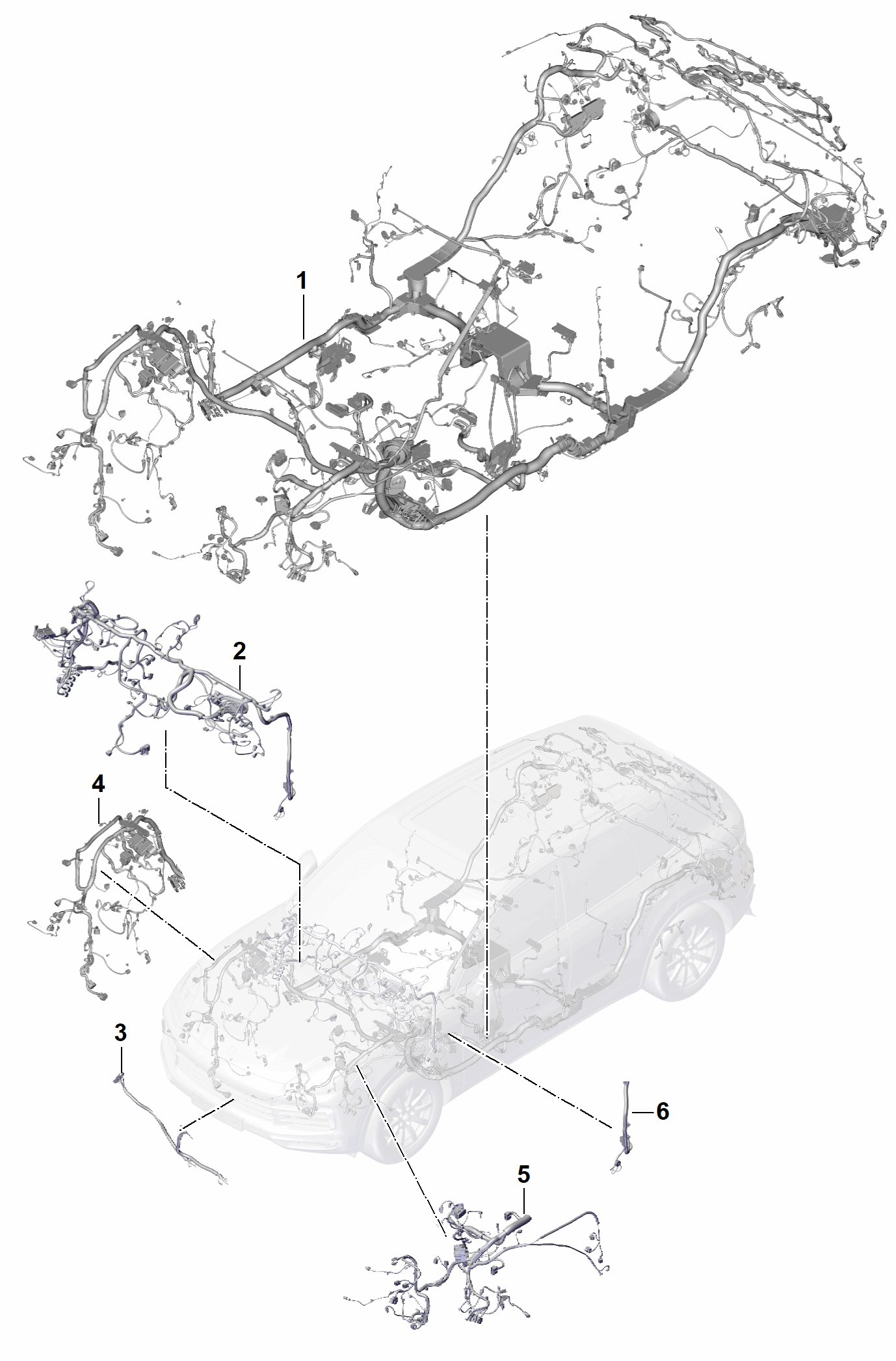 1

2

4

3

6

5