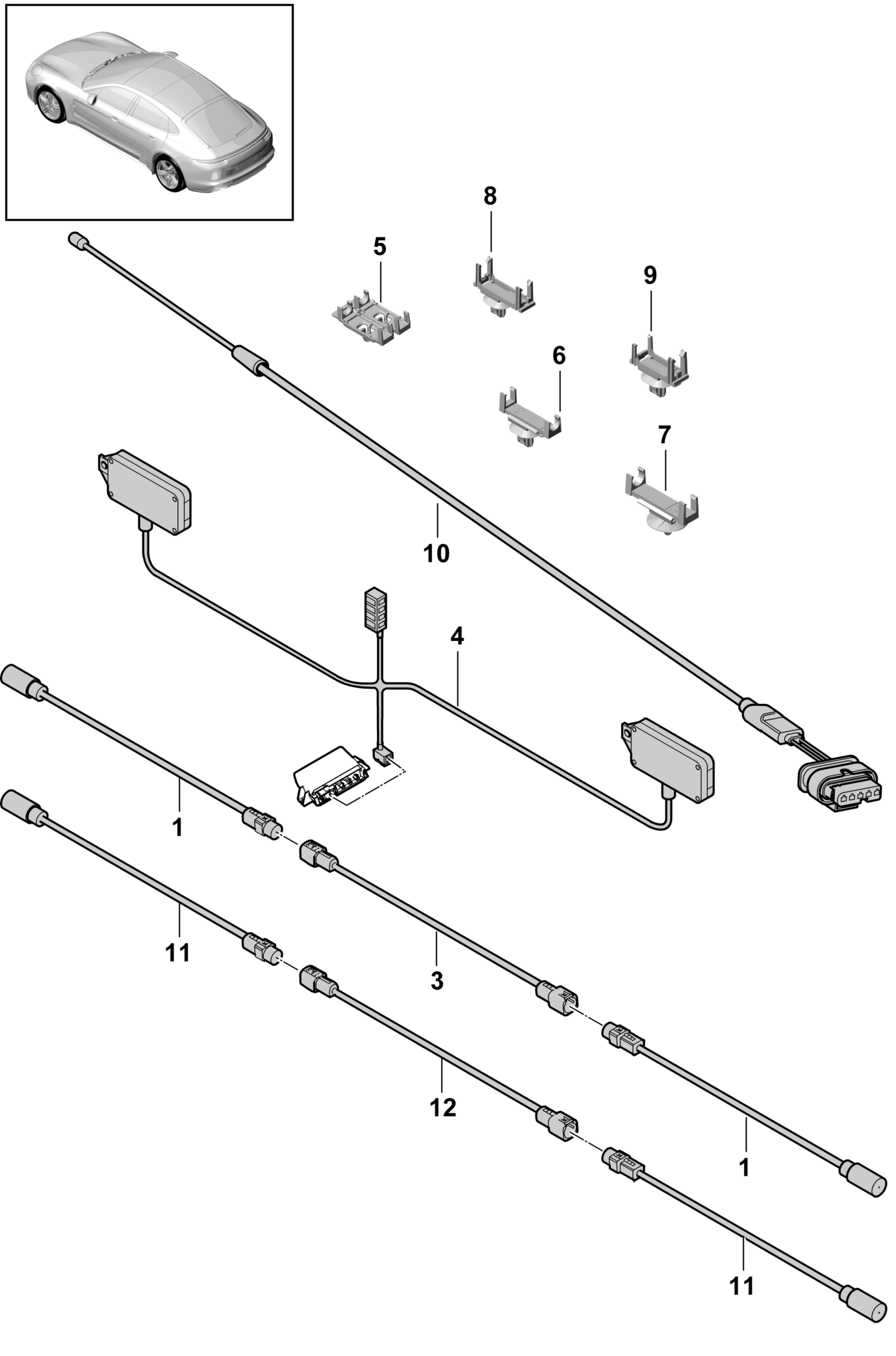 8
5
9
6
7
10
4
1
11
3
12
1
11