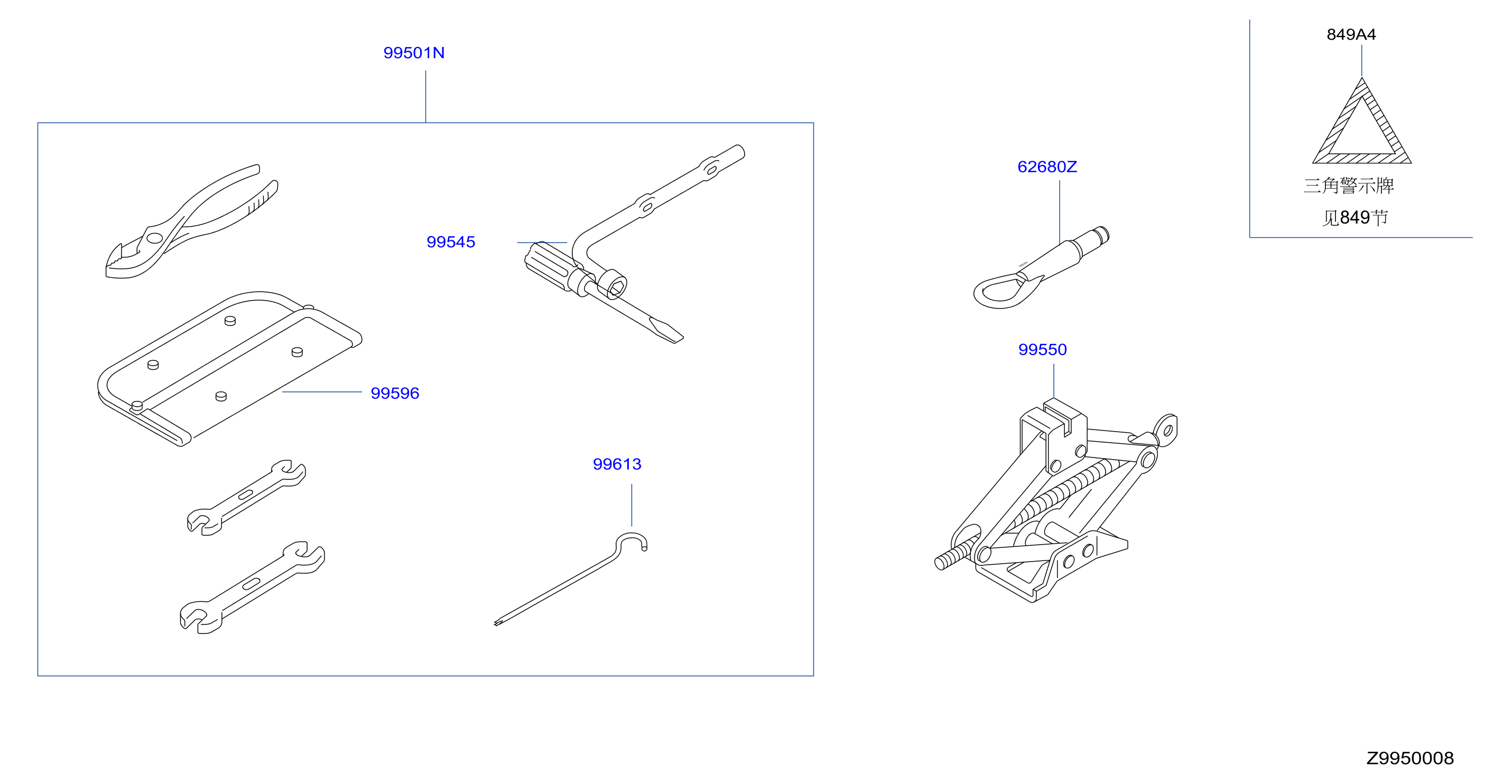 99501N

99545

99596

99613

62680Z

99550

849A4

三角警示牌

见849节

Z9950008