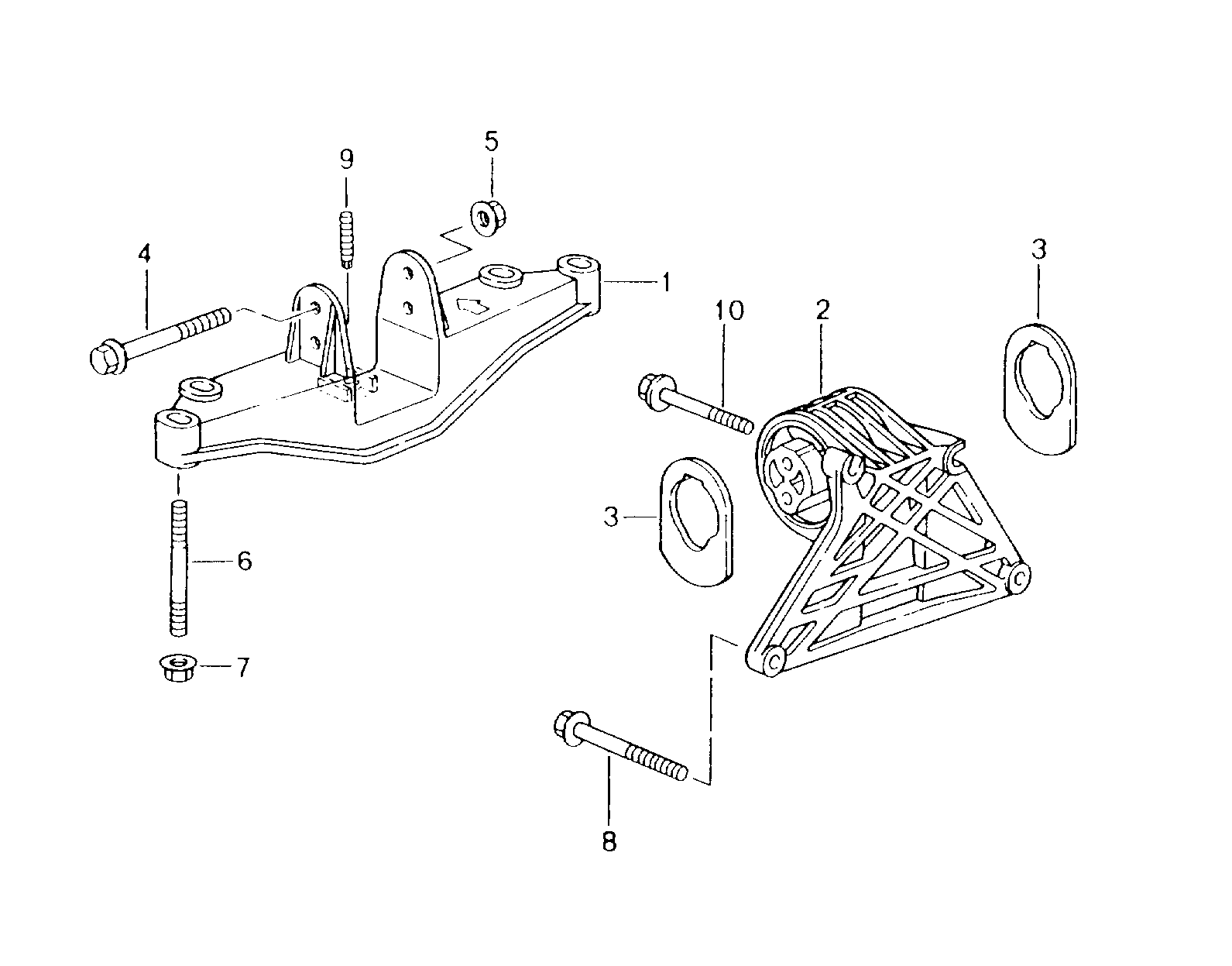 5
9
4
1
3
10
2
3
6
7
8