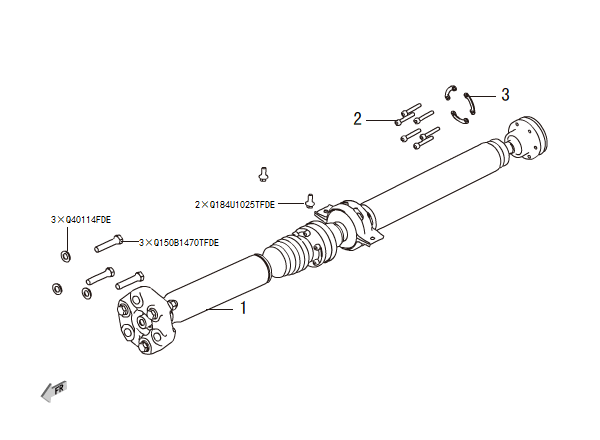 3
2
2×Q184U1025TFDE
3×Q40114FDE
3×Q150B1470TFDE
1
FR