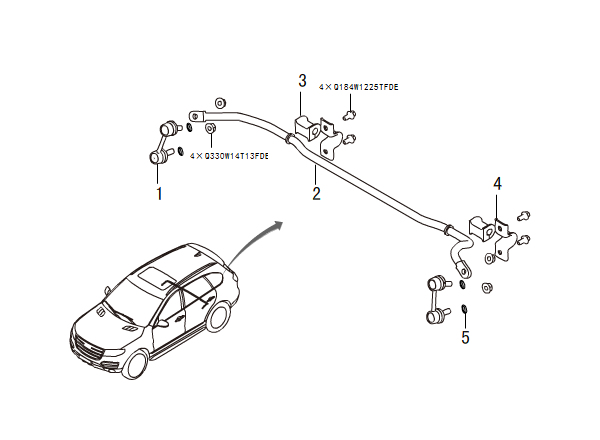 3

4×Q184W1225TFDE

4×Q330W14T13FDE

1

2

4

5