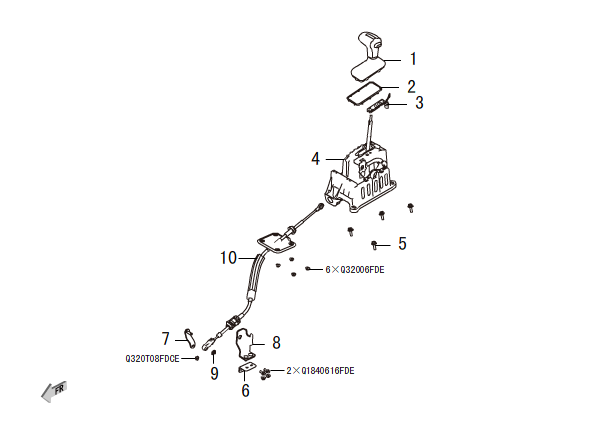 1
2
3
4
5
10
6×Q32006FDE
7
8
Q320T08FDCE
9
2×Q1840616FDE
6
FR