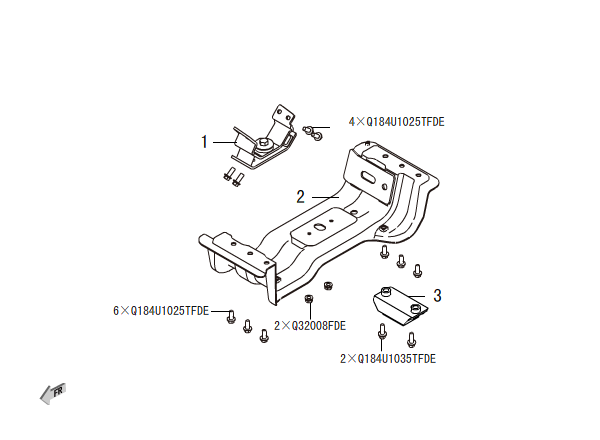 4×Q184U1025TFDE

1

2

3

6×Q184U1025TFDE

2×Q32008FDE

2×Q184U1035TFDE

FR