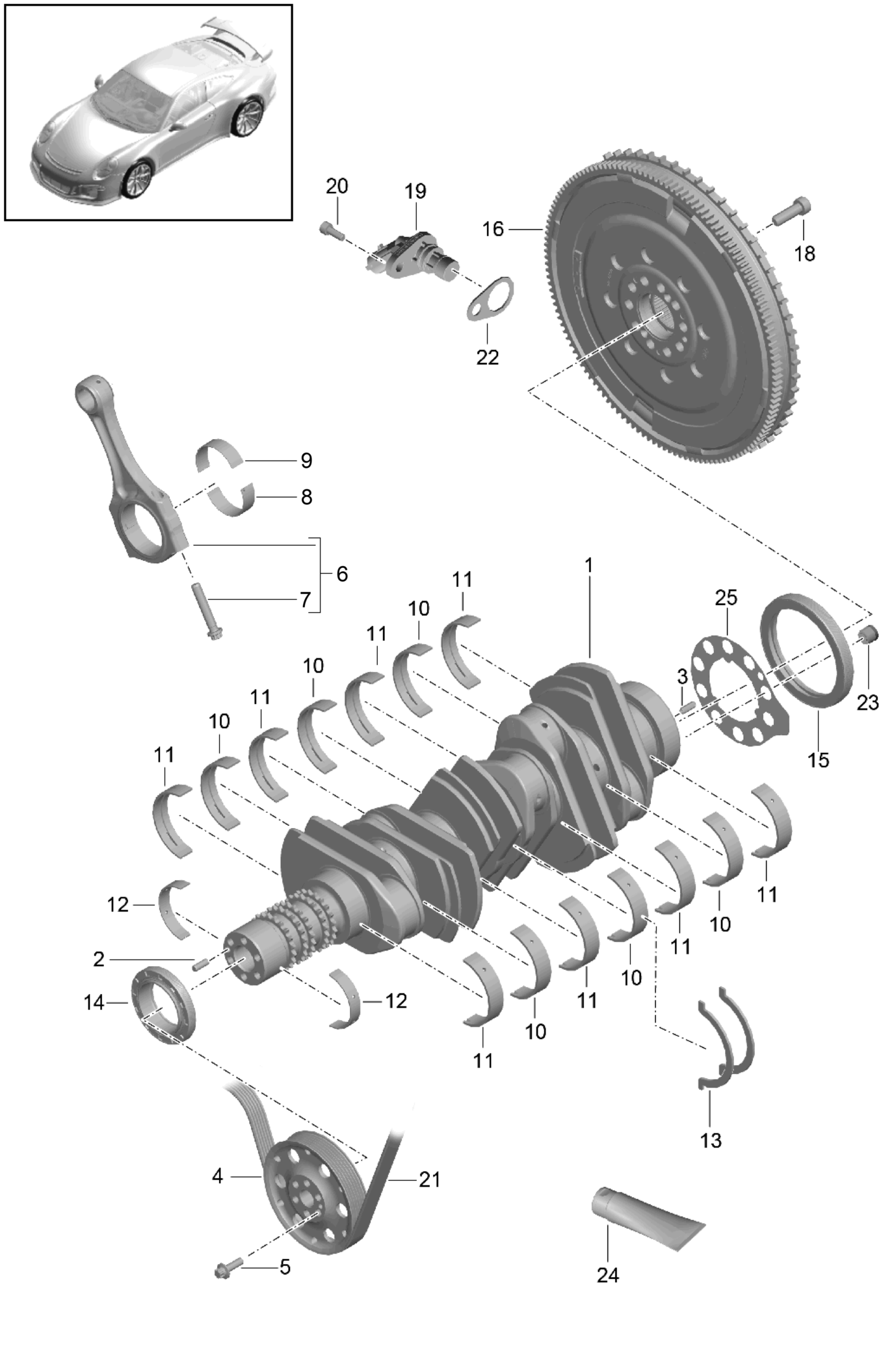 20
19
16
18
22
9
8
6
7
1
11
10
11
10
11
10
11
25
3
23
15
12
2
14
12
11
10
11
10
11
10
11
13
4
21
5
24